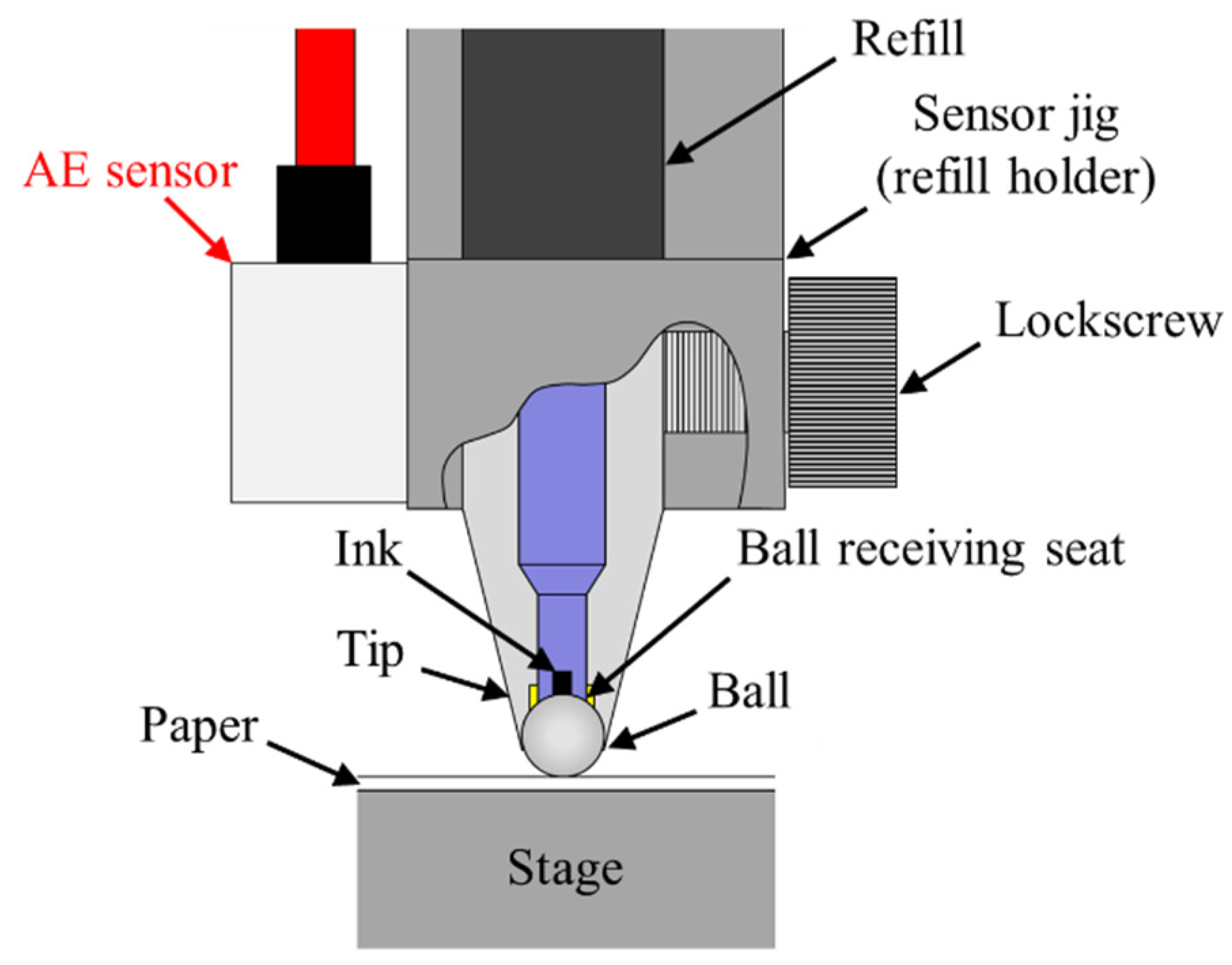 Refill
Sensor jig
(refill holder)
AE sensor
Lockscrew
Ink
Ball receiving seat
Tip
Ball
Paper
Stage