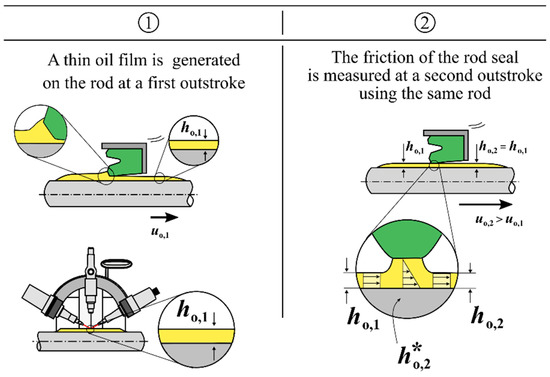 ①

A thin oil film is generated on the rod at a first outstroke

$h_{o,1}$

$u_{o,1}$

$h_{o,1}$

②

The friction of the rod seal is measured at a second outstroke using the same rod

$h_{o,1}$

$h_{o,2} = h_{o,1}$

$u_{o,2} > u_{o,1}$

$h_{o,1}$

$h_{o,2}$

$h^*_{o,2}$