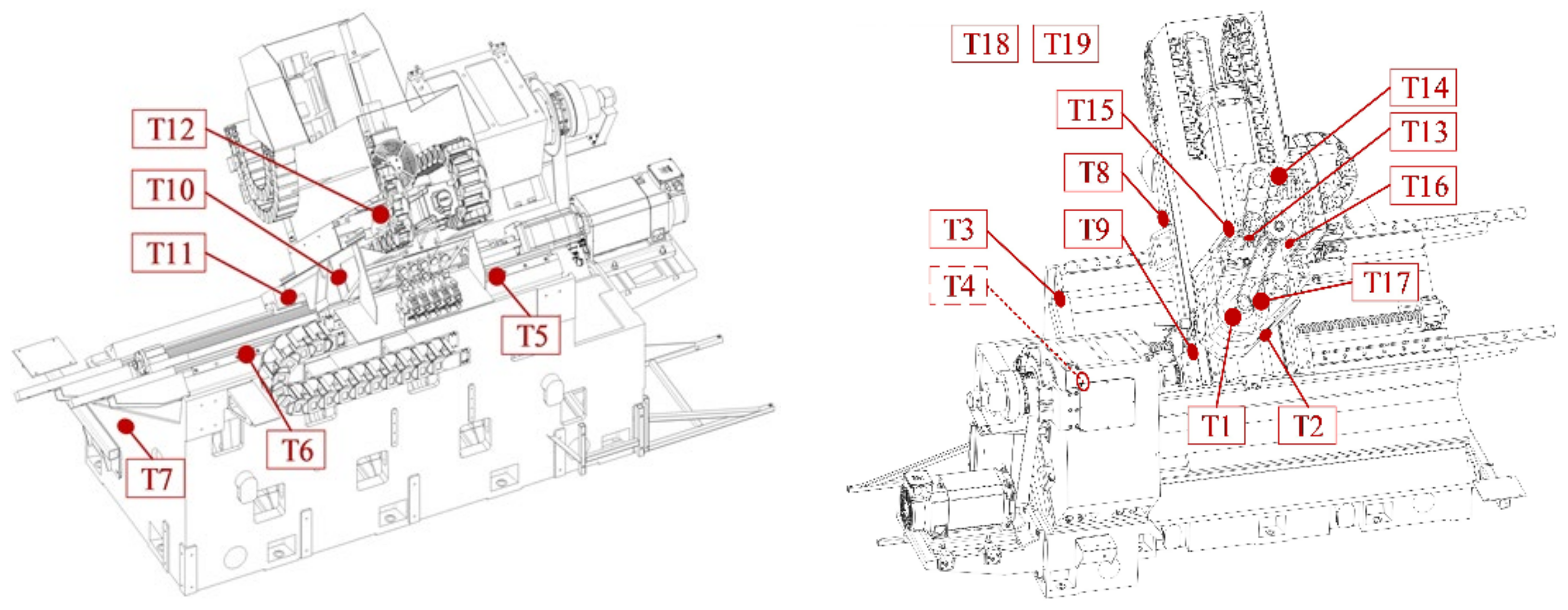 T12
T10
T11
T5
T6
T7

T18 T19
T15
T14
T13
T8
T16
T3
T9
T4
T17
T1
T2