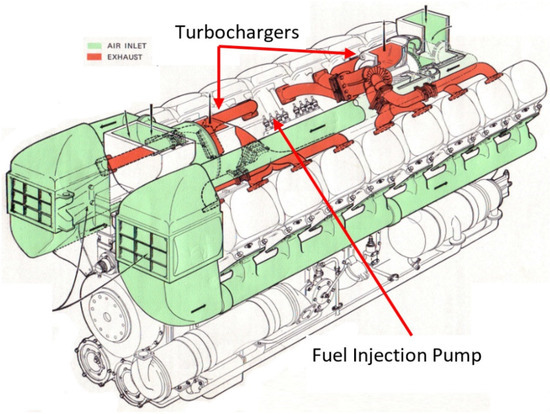 AIR INLET
EXHAUST

Turbochargers

Fuel Injection Pump