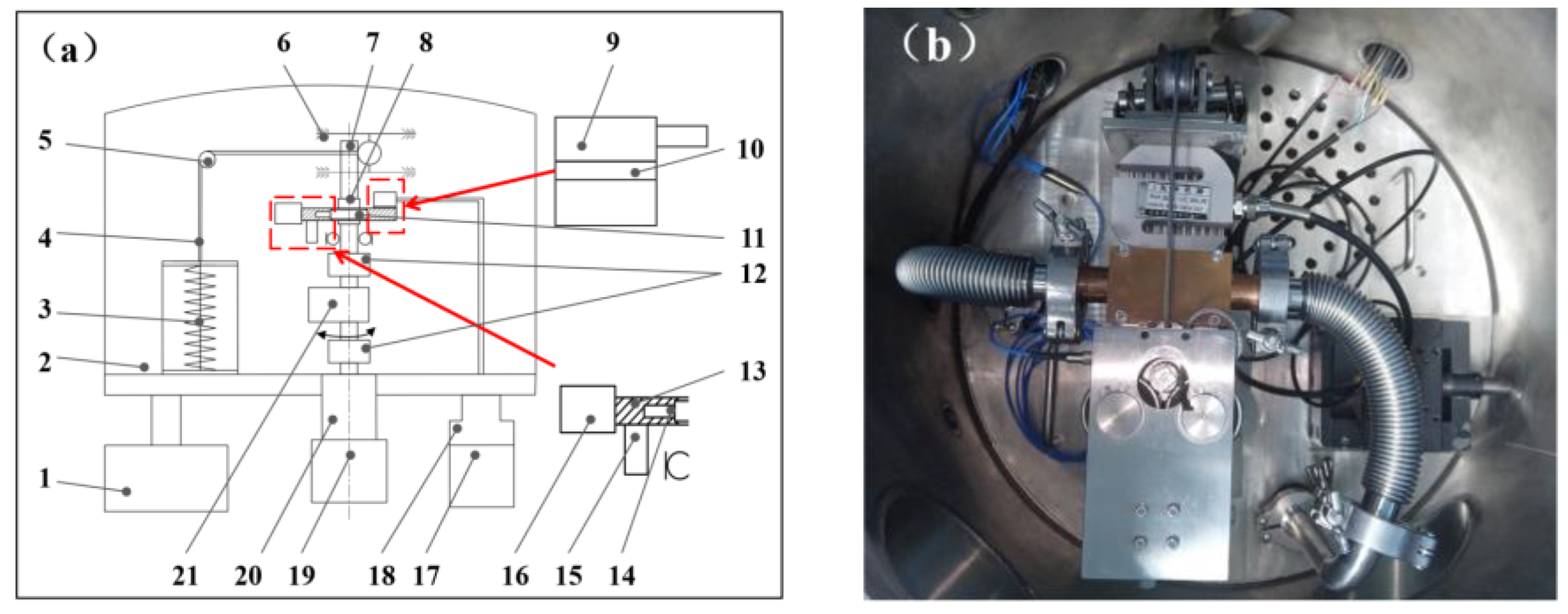 (a)

6 7 8 9

5 10

4 11

12

3

2 13

1

21 20 19 18 17 16 15 14

(b)