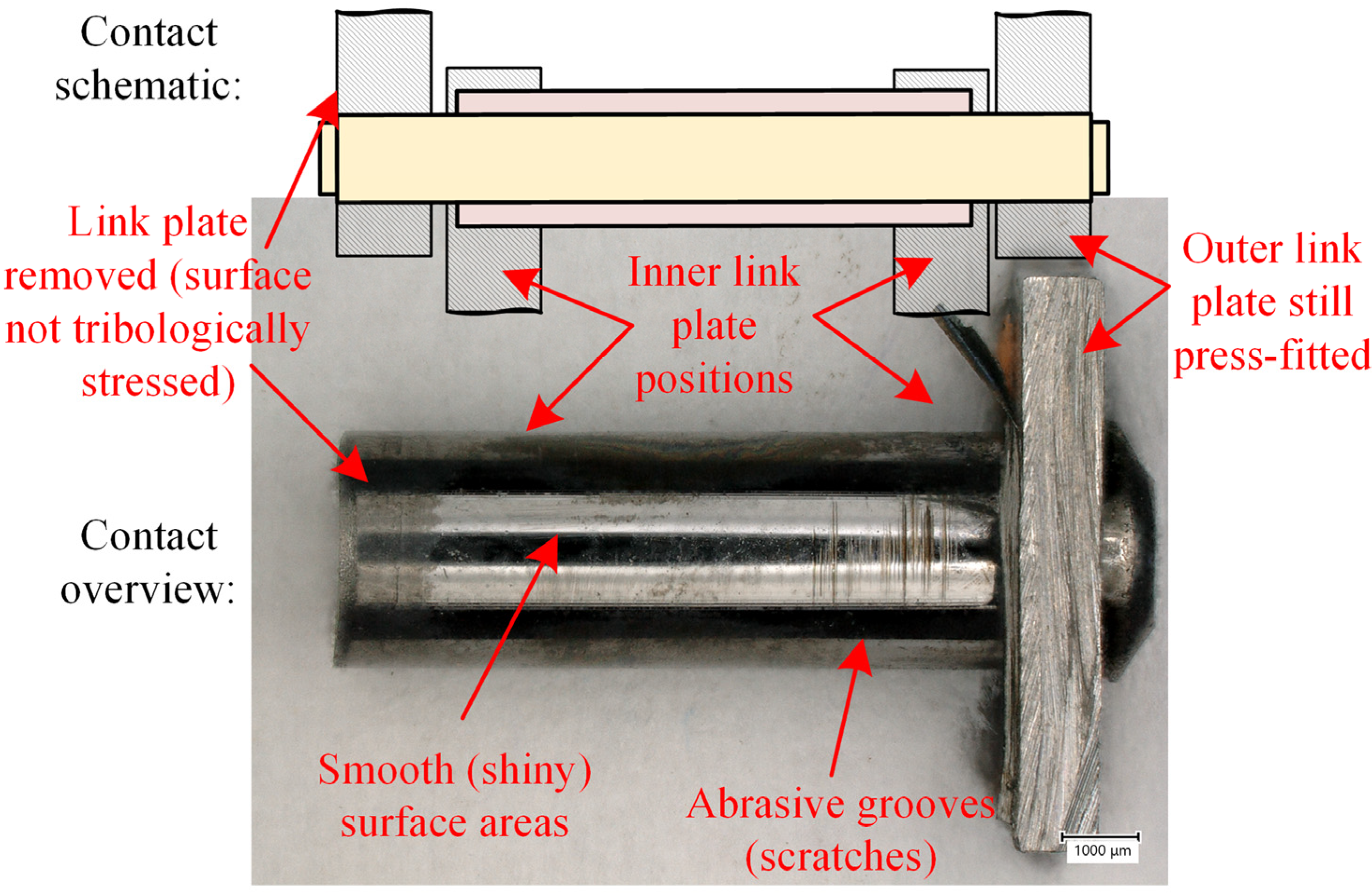 Contact schematic:

Link plate removed (surface not tribologically stressed)

Inner link plate positions

Outer link plate still press-fitted

Contact overview:

Smooth (shiny) surface areas

Abrasive grooves (scratches)

1000 µm