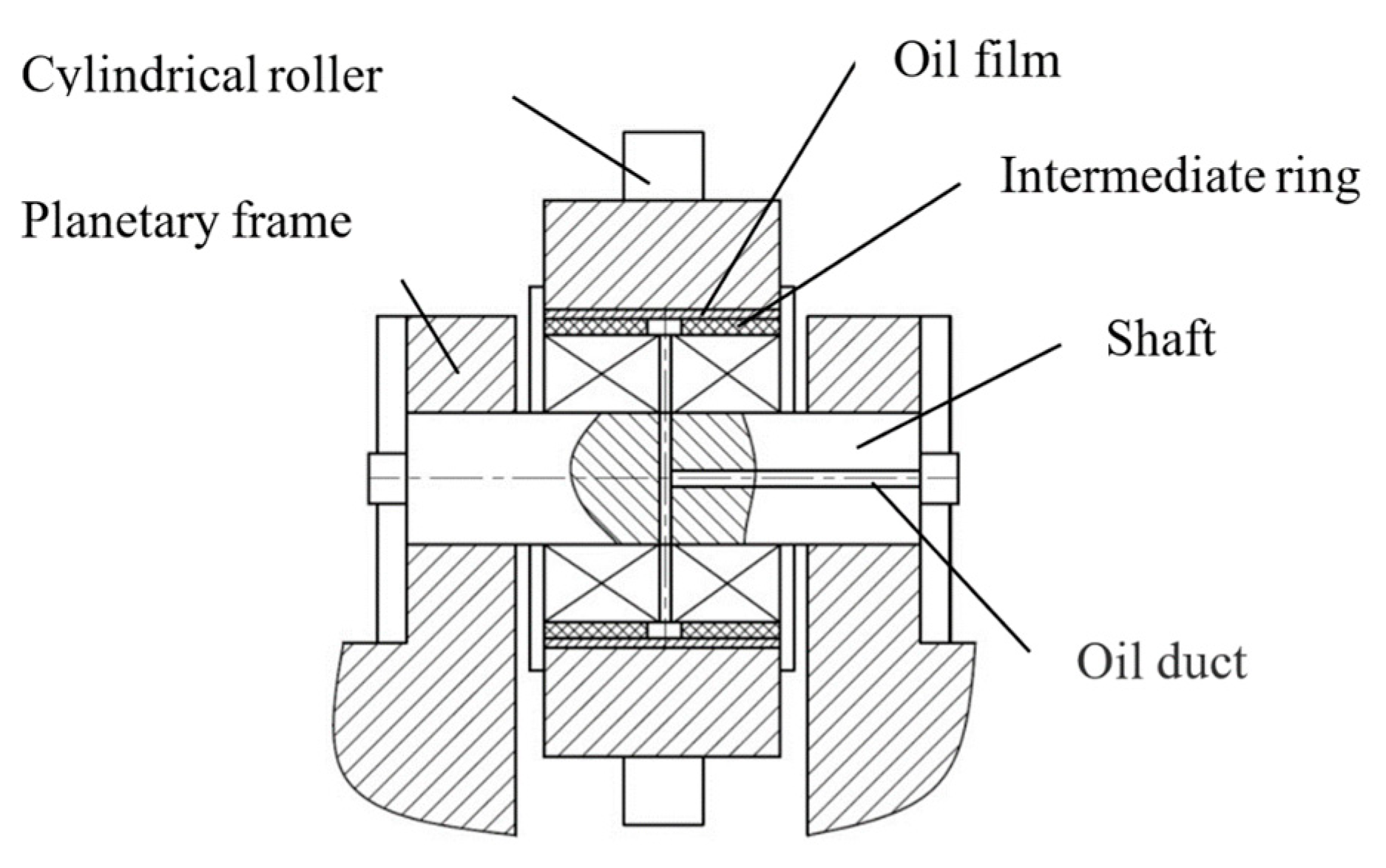 Cylindrical roller

Oil film

Intermediate ring

Planetary frame

Shaft

Oil duct