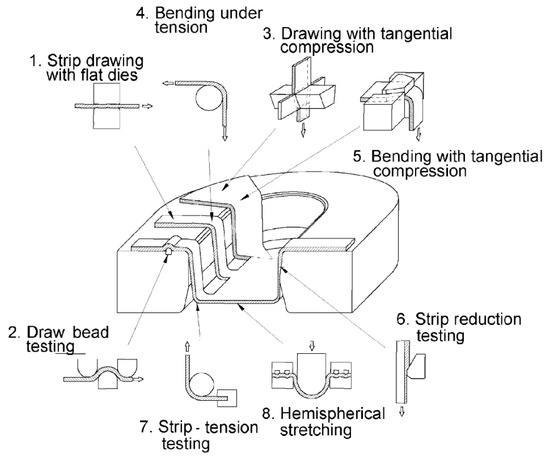 4. Bending under tension

3. Drawing with tangential compression

1. Strip drawing with flat dies

5. Bending with tangential compression

2. Draw bead testing

6. Strip reduction testing

7. Strip - tension testing

8. Hemispherical stretching