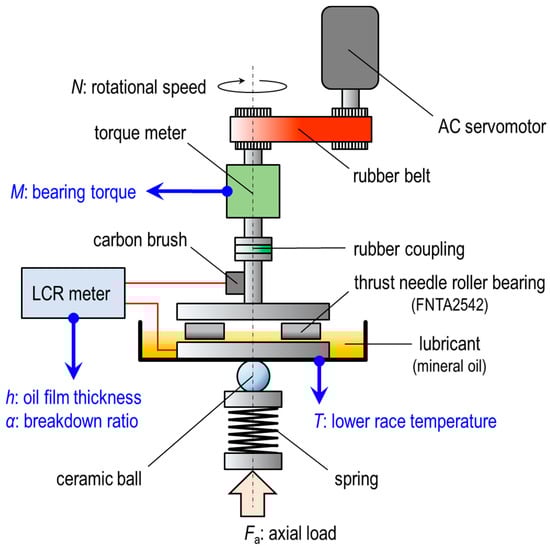 $N$: rotational speed

AC servomotor

torque meter

rubber belt

$M$: bearing torque

carbon brush

rubber coupling

LCR meter

thrust needle roller bearing (FNTA2542)

lubricant (mineral oil)

$h$: oil film thickness
$\alpha$: breakdown ratio

$T$: lower race temperature

ceramic ball

spring

$F_a$: axial load