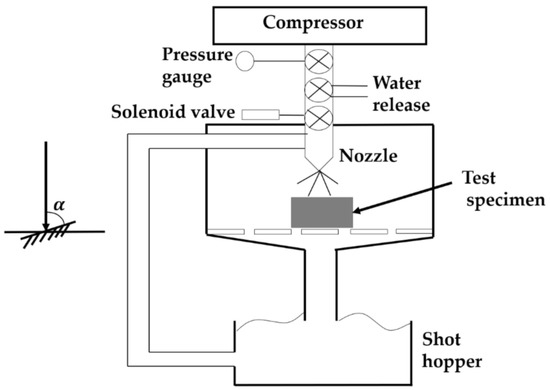 Compressor

Pressure gauge

Water release

Solenoid valve

Nozzle

Test specimen

$\alpha$

Shot hopper