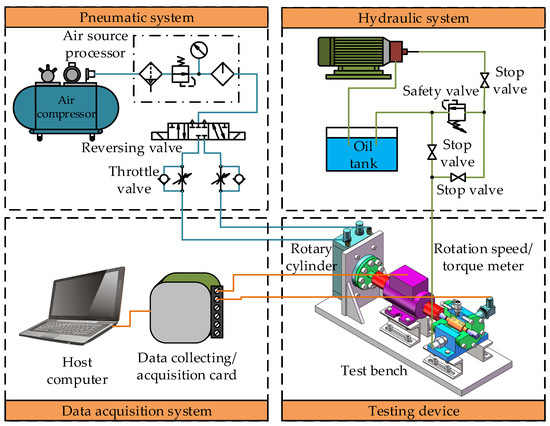 Pneumatic system

Air source processor

Air compressor

Reversing valve

Throttle valve

Hydraulic system

Stop valve

Safety valve

Oil tank

Stop valve

Stop valve

Rotary cylinder

Rotation speed/ torque meter

Host computer

Data collecting/ acquisition card

Test bench

Data acquisition system

Testing device