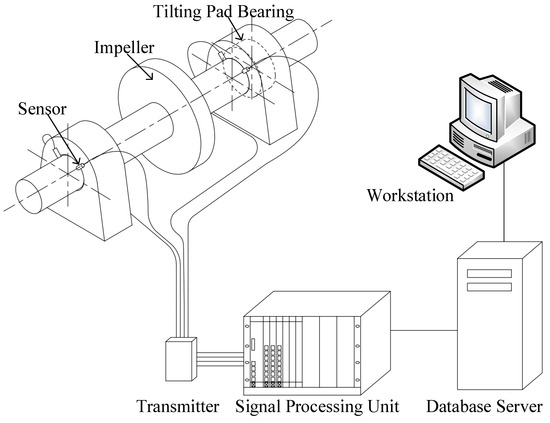 Tilting Pad Bearing
Impeller
Sensor
Workstation
Transmitter
Signal Processing Unit
Database Server