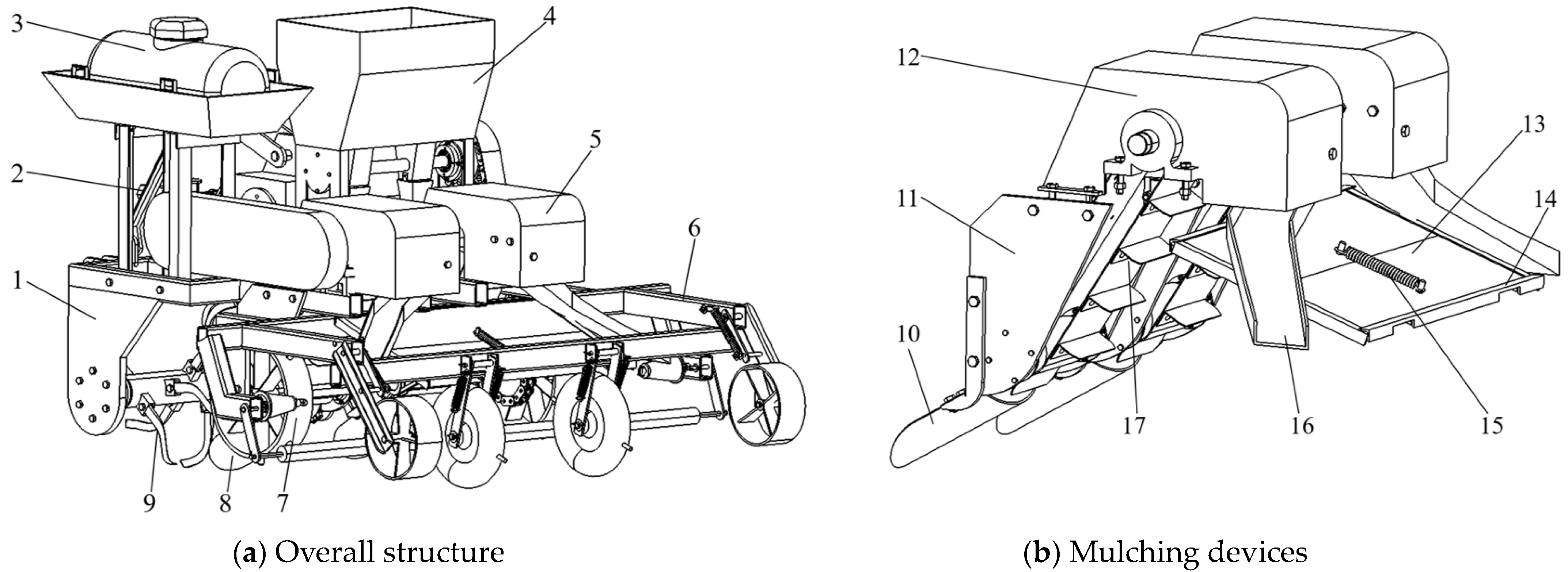 3
4
2
5
6
1
9
8
7
(a) Overall structure

12
13
11
14
10
17
16
15
(b) Mulching devices