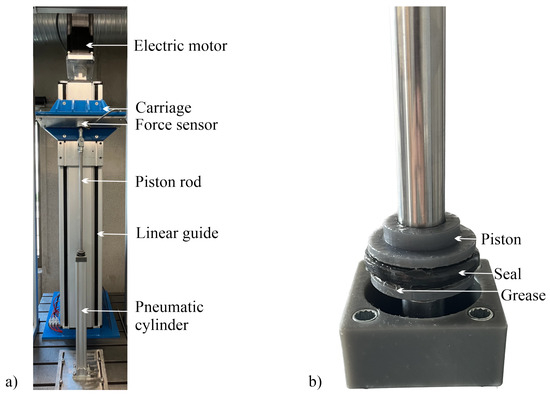 Electric motor

Carriage
Force sensor

Piston rod

Linear guide

Pneumatic cylinder

a)

Piston

Seal
Grease

b)