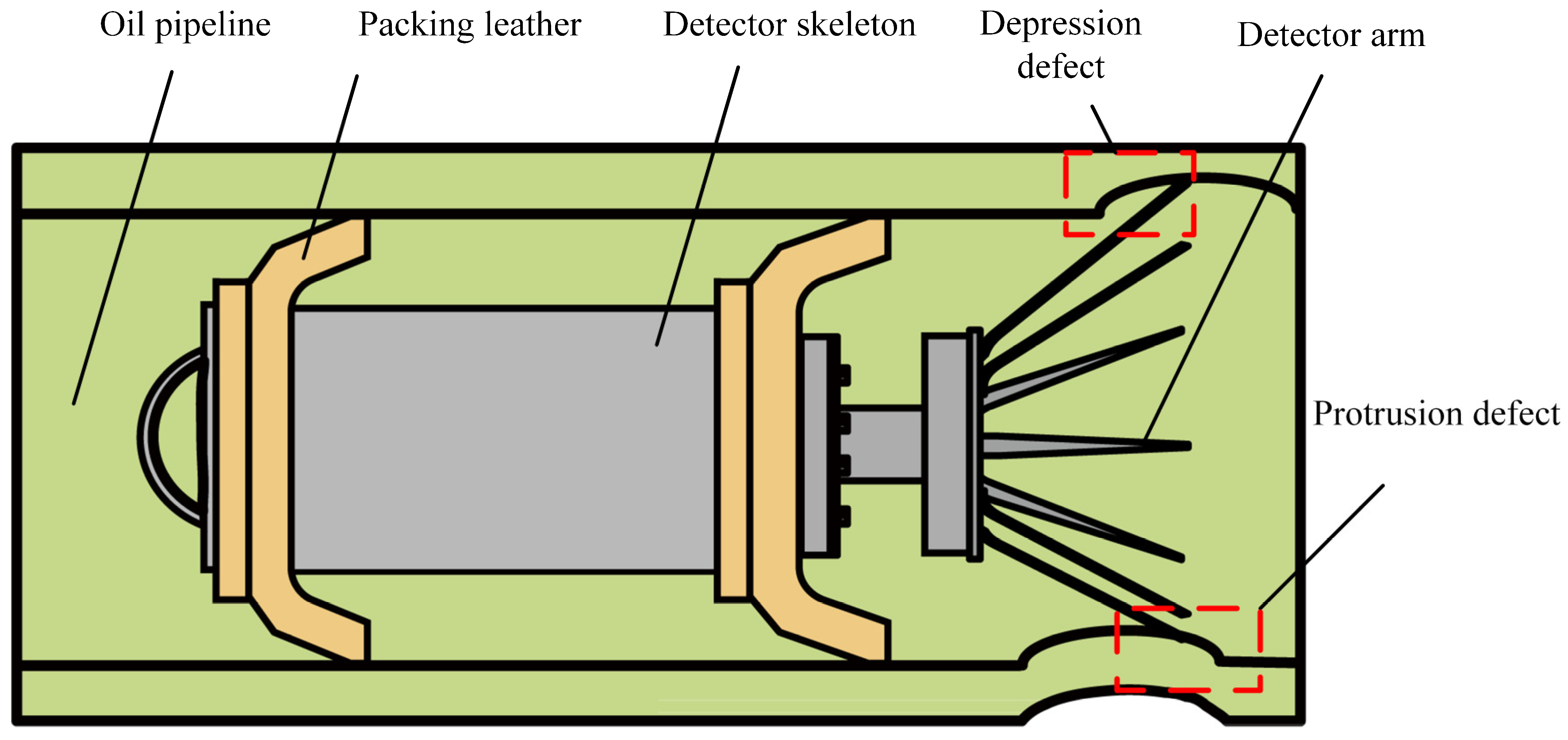 Oil pipeline

Packing leather

Detector skeleton

Depression defect

Detector arm

Protrusion defect