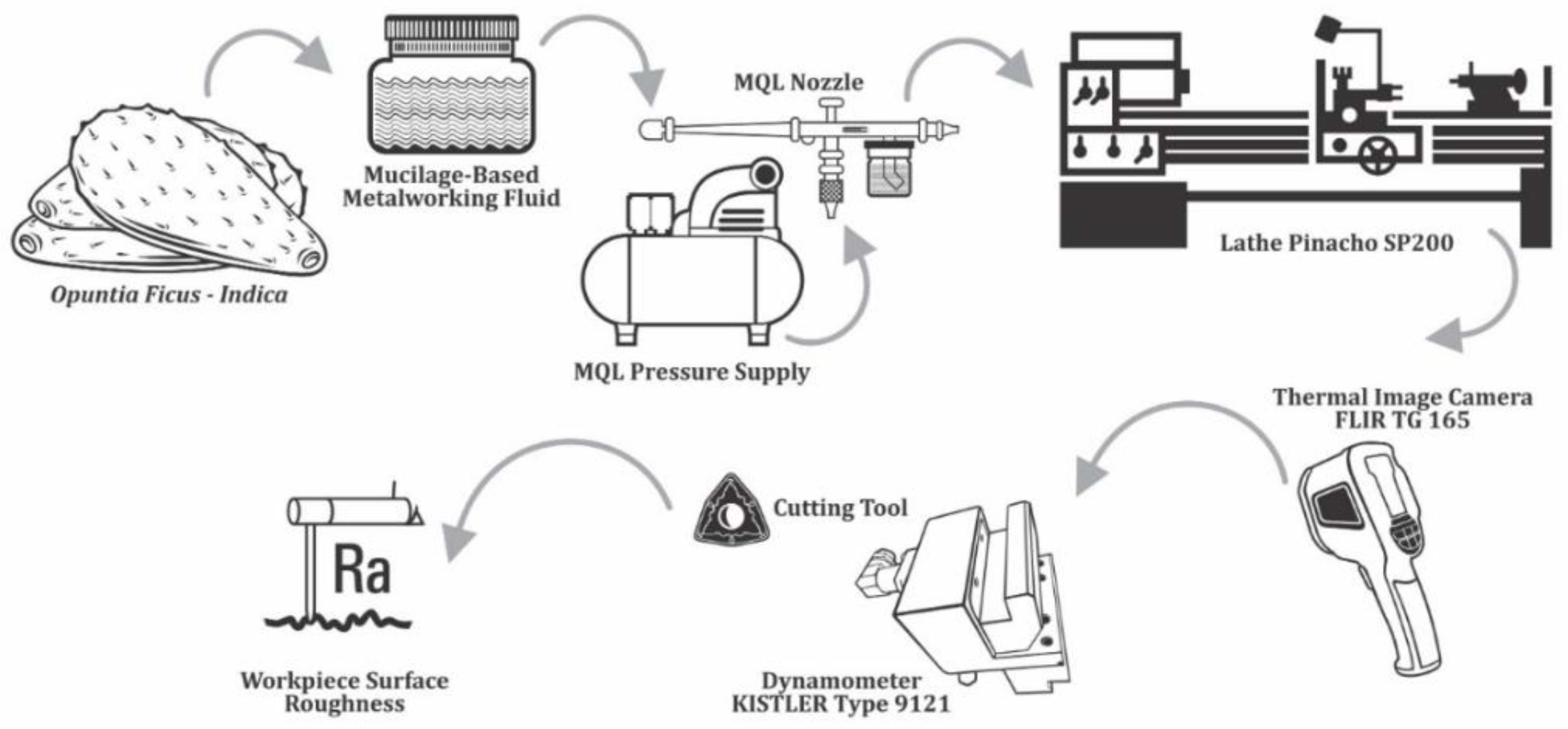 Opuntia Ficus - Indica

Mucilage-Based Metalworking Fluid

MQL Nozzle

MQL Pressure Supply

Lathe Pinacho SP200

Thermal Image Camera FLIR TG 165

Cutting Tool

Dynamometer KISTLER Type 9121

Ra

Workpiece Surface Roughness