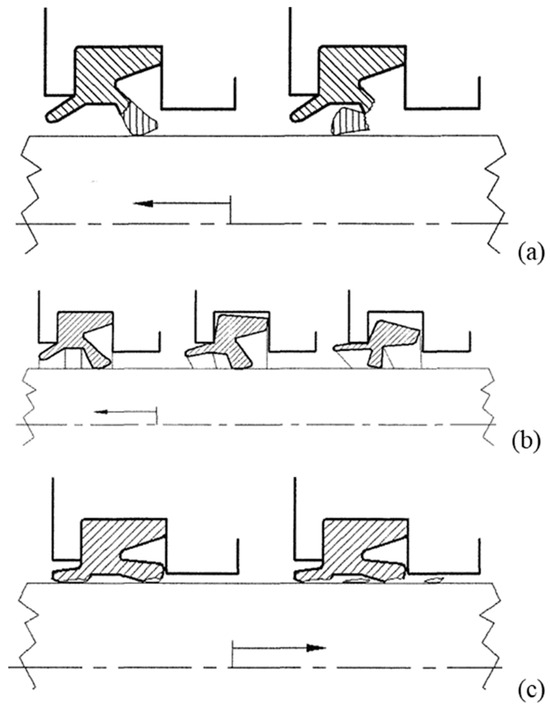 (a)

(b)

(c)