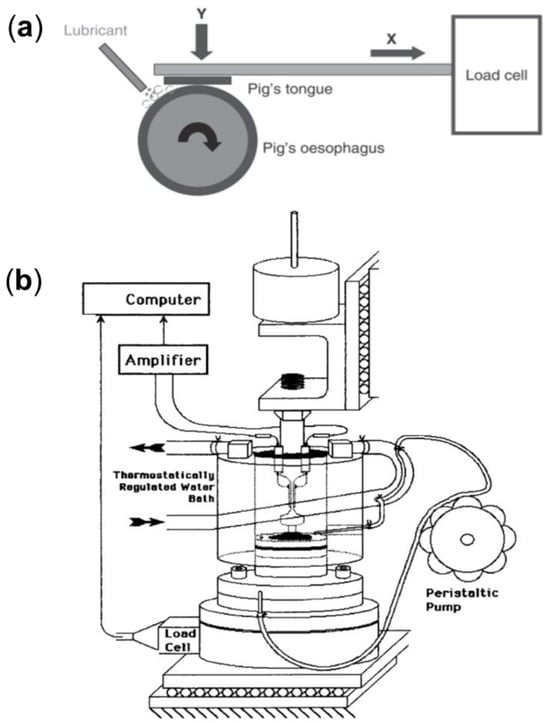 (a)
Lubricant
Y
X
Load cell
Pig's tongue
Pig's oesophagus

(b)
Computer
Amplifier
Thermostatically Regulated Water Bath
Peristaltic Pump
Load Cell