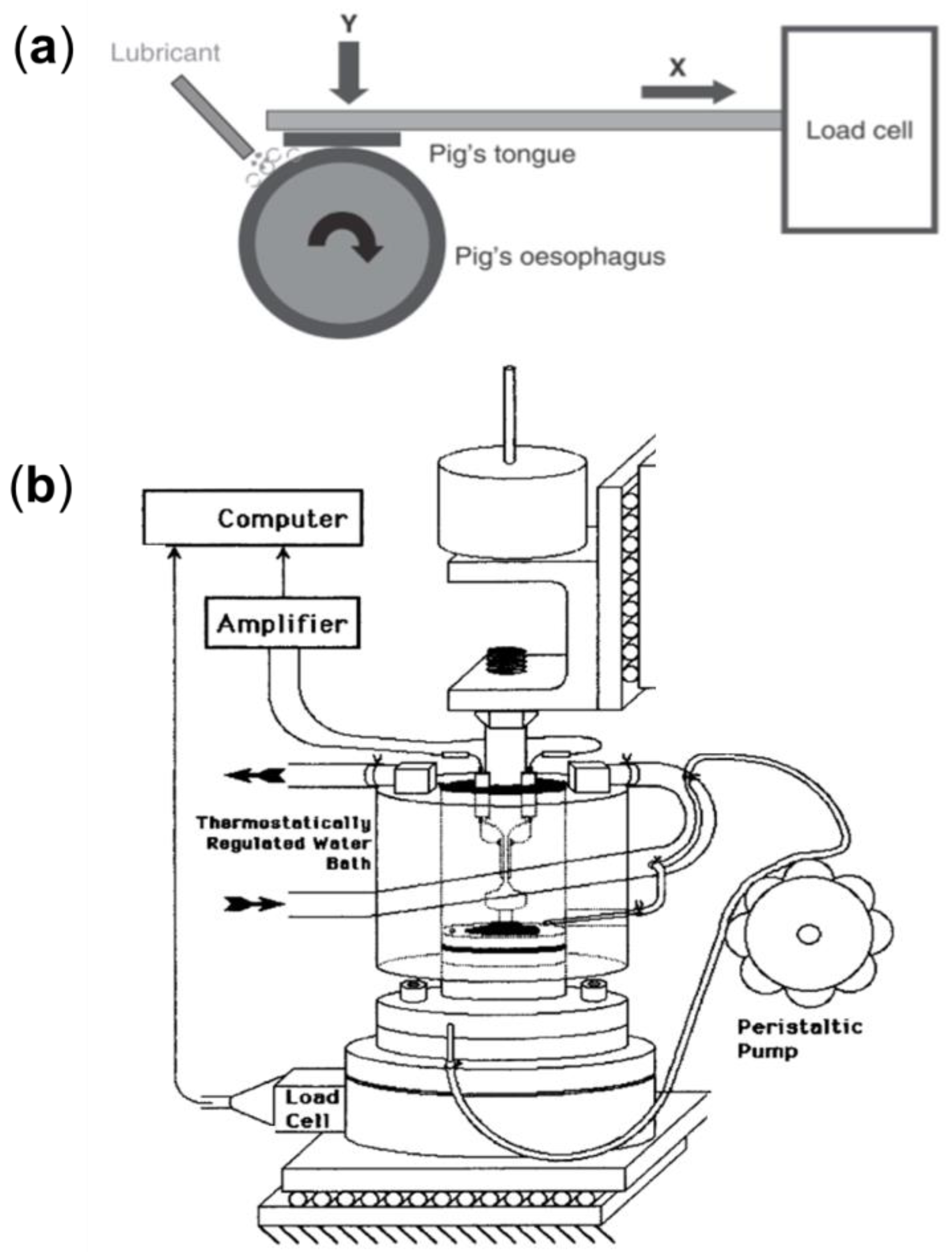 (a)
Lubricant
Y
X
Load cell
Pig's tongue
Pig's oesophagus

(b)
Computer
Amplifier
Thermostatically Regulated Water Bath
Peristaltic Pump
Load Cell