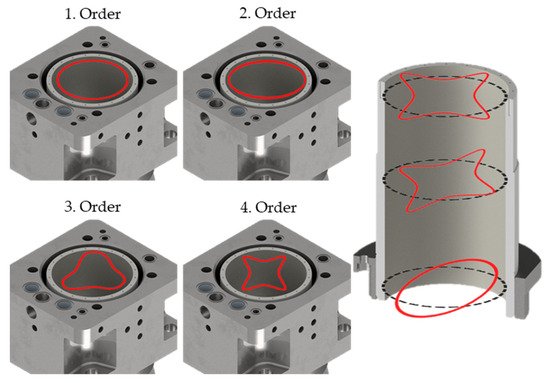 1. Order

2. Order

3. Order

4. Order