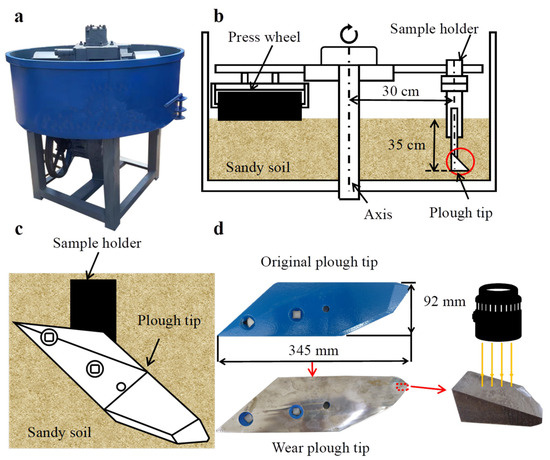 a

b

Press wheel

Sample holder

30 cm

35 cm

Sandy soil

Axis

Plough tip

c

Sample holder

Plough tip

Sandy soil

d

Original plough tip

92 mm

345 mm

Wear plough tip