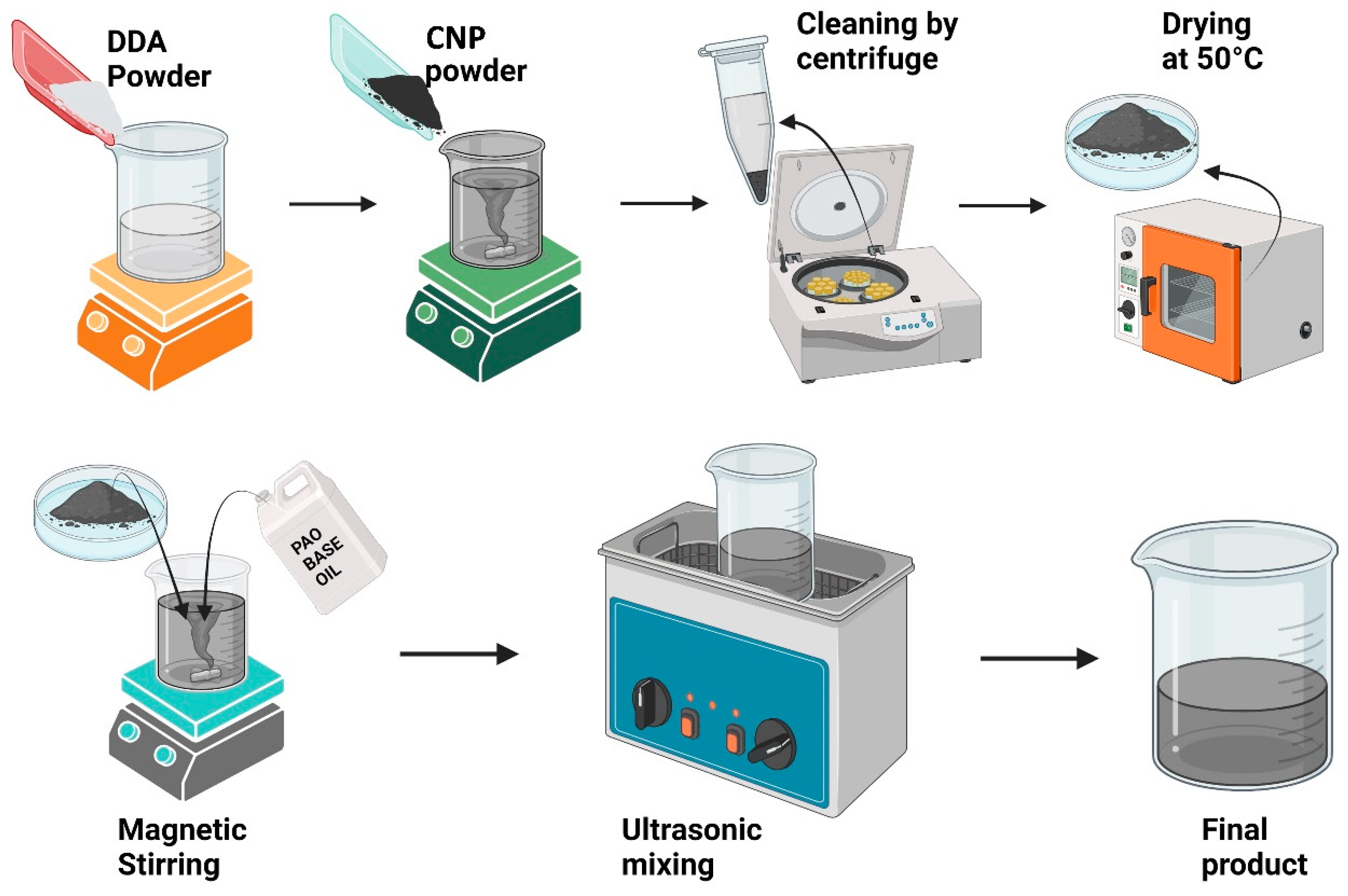 DDA Powder

CNP powder

Cleaning by centrifuge

Drying at 50°C

PAO BASE OIL

Magnetic Stirring

Ultrasonic mixing

Final product