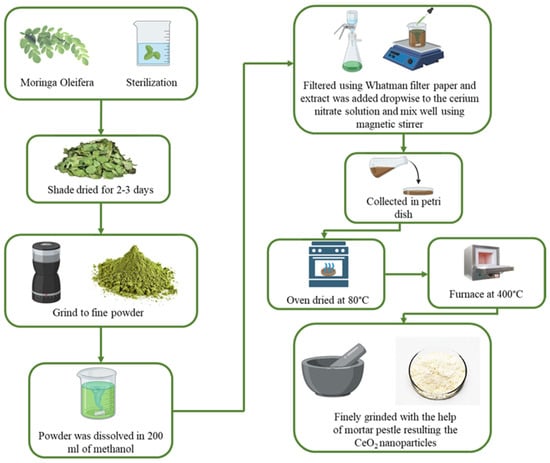 Moringa Oleifera

Sterilization

Shade dried for 2-3 days

Grind to fine powder

Powder was dissolved in 200 ml of methanol

Filtered using Whatman filter paper and extract was added dropwise to the cerium nitrate solution and mix well using magnetic stirrer

Collected in petri dish

Oven dried at 80°C

Furnace at 400°C

Finely grinded with the help of mortar pestle resulting the $CeO_2$ nanoparticles