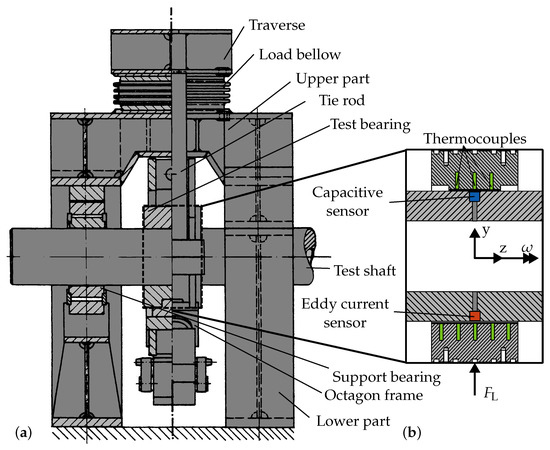 Traverse
Load bellow
Upper part
Tie rod
Test bearing
Thermocouples
Capacitive sensor
y
z
$\omega$
Test shaft
Eddy current sensor
Support bearing
Octagon frame
Lower part
$F_L$
(a)
(b)