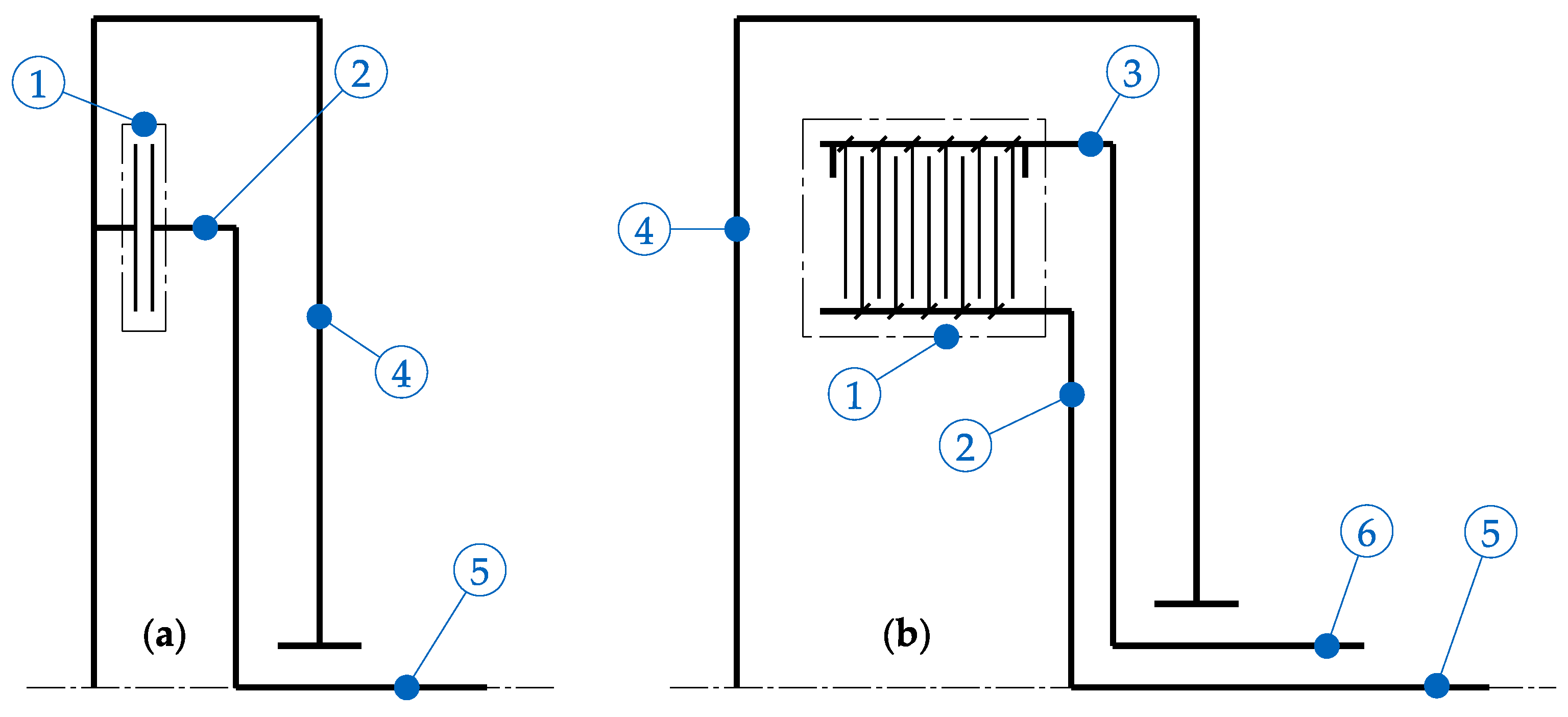 1
2
4
5
(a)

3
4
1
2
6
5
(b)