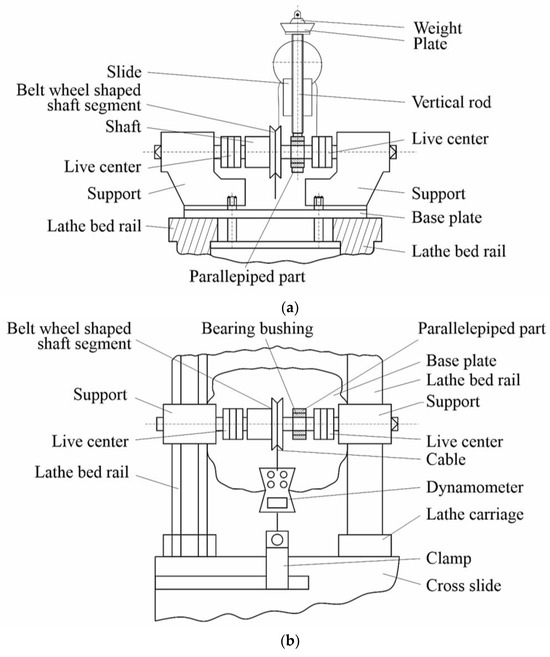 Weight
Plate
Slide
Belt wheel shaped shaft segment
Vertical rod
Shaft
Live center
Live center
Support
Support
Base plate
Lathe bed rail
Lathe bed rail
Parallepiped part

(a)

Belt wheel shaped shaft segment
Bearing bushing
Parallelepiped part
Base plate
Lathe bed rail
Support
Support
Live center
Live center
Cable
Lathe bed rail
Dynamometer
Lathe carriage
Clamp
Cross slide

(b)