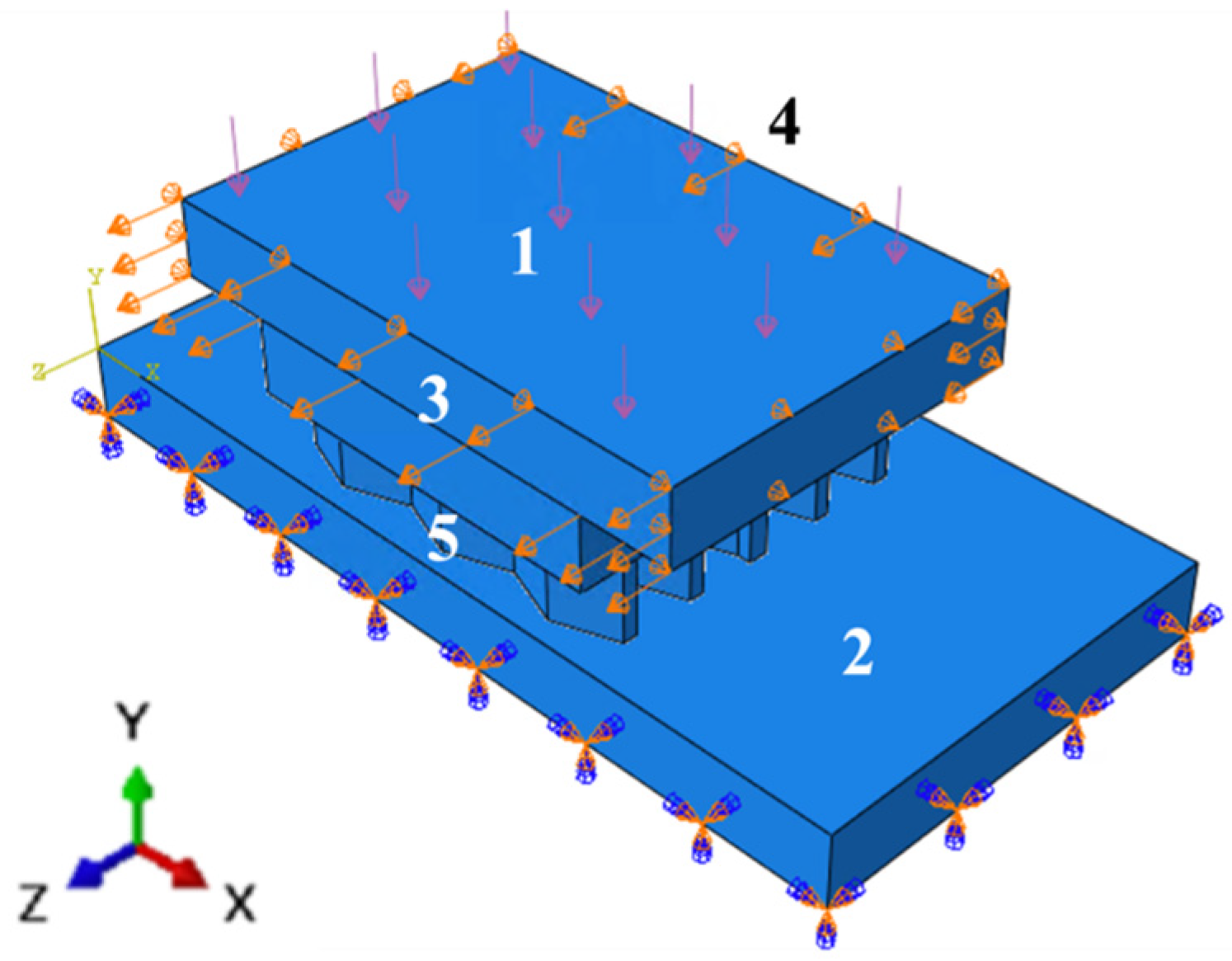 4
1
Y
Z
X
3
5
2
Y
Z
X