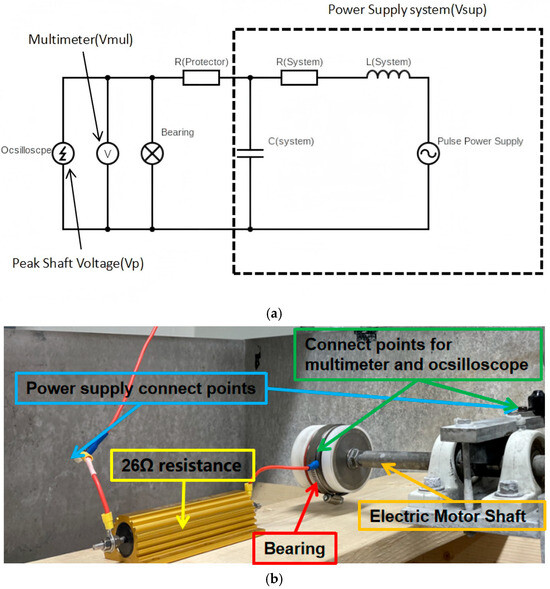 Power Supply system(Vsup)

Multimeter(Vmul)

R(Protector)

R(System)

L(System)

Bearing

C(system)

Pulse Power Supply

Ocsilloscpe

V

Peak Shaft Voltage(Vp)

(a)

Connect points for multimeter and ocsilloscope

Power supply connect points

26Ω resistance

Electric Motor Shaft

Bearing

(b)