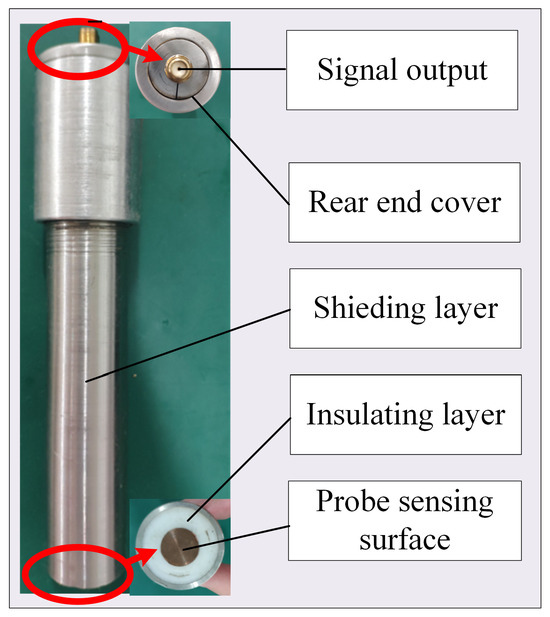 Signal output

Rear end cover

Shieding layer

Insulating layer

Probe sensing surface