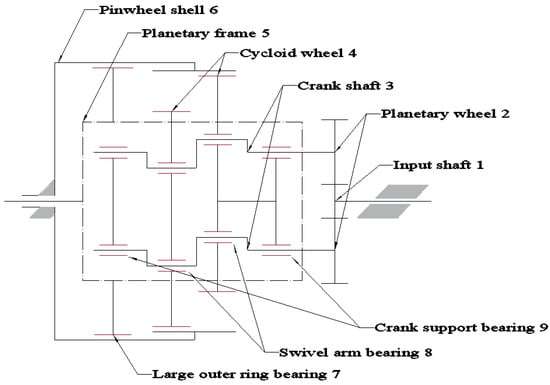 Pinwheel shell 6

Planetary frame 5

Cycloid wheel 4

Crank shaft 3

Planetary wheel 2

Input shaft 1

Crank support bearing 9

Swivel arm bearing 8

Large outer ring bearing 7