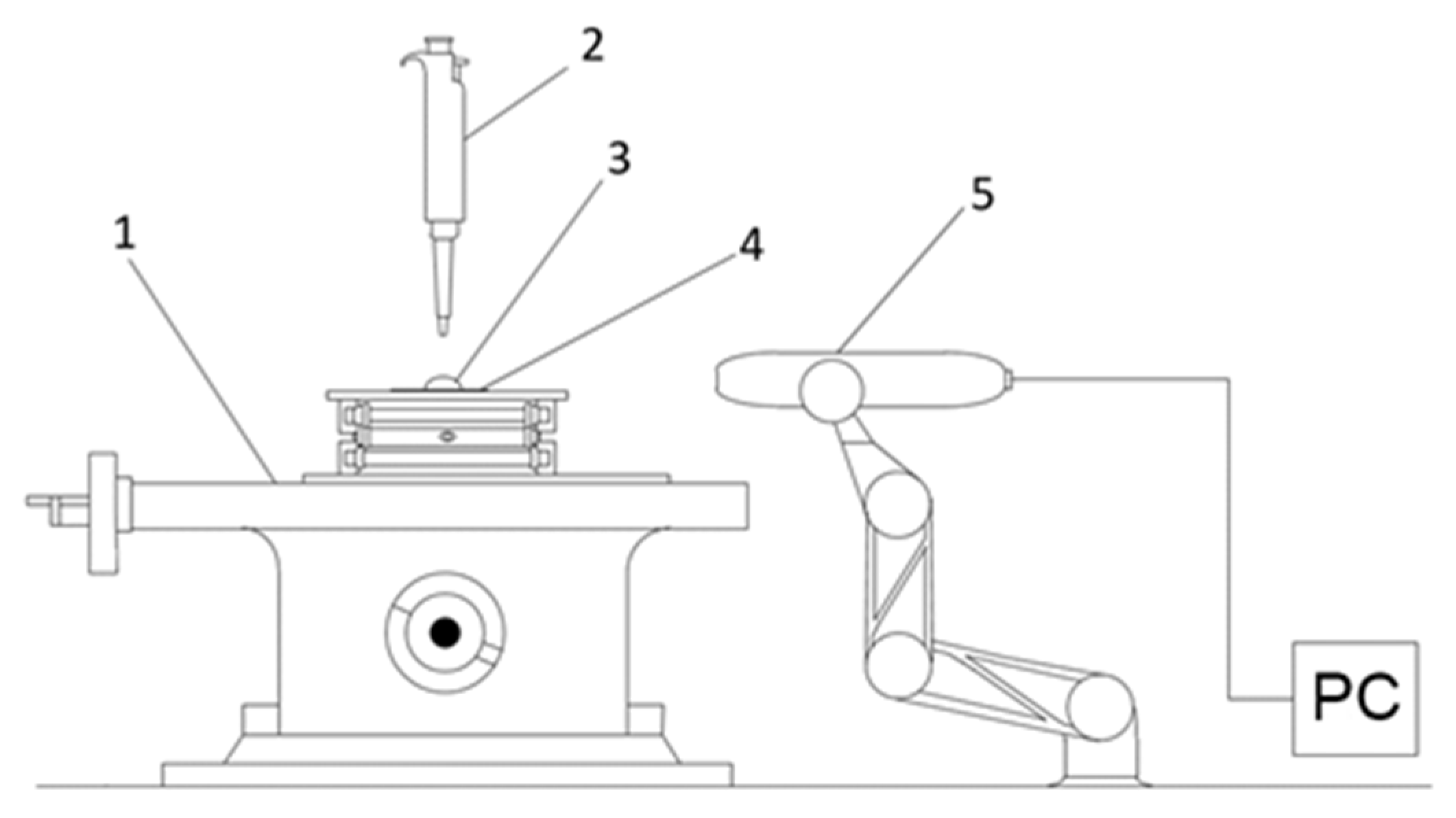 2
3
5
1
4
PC