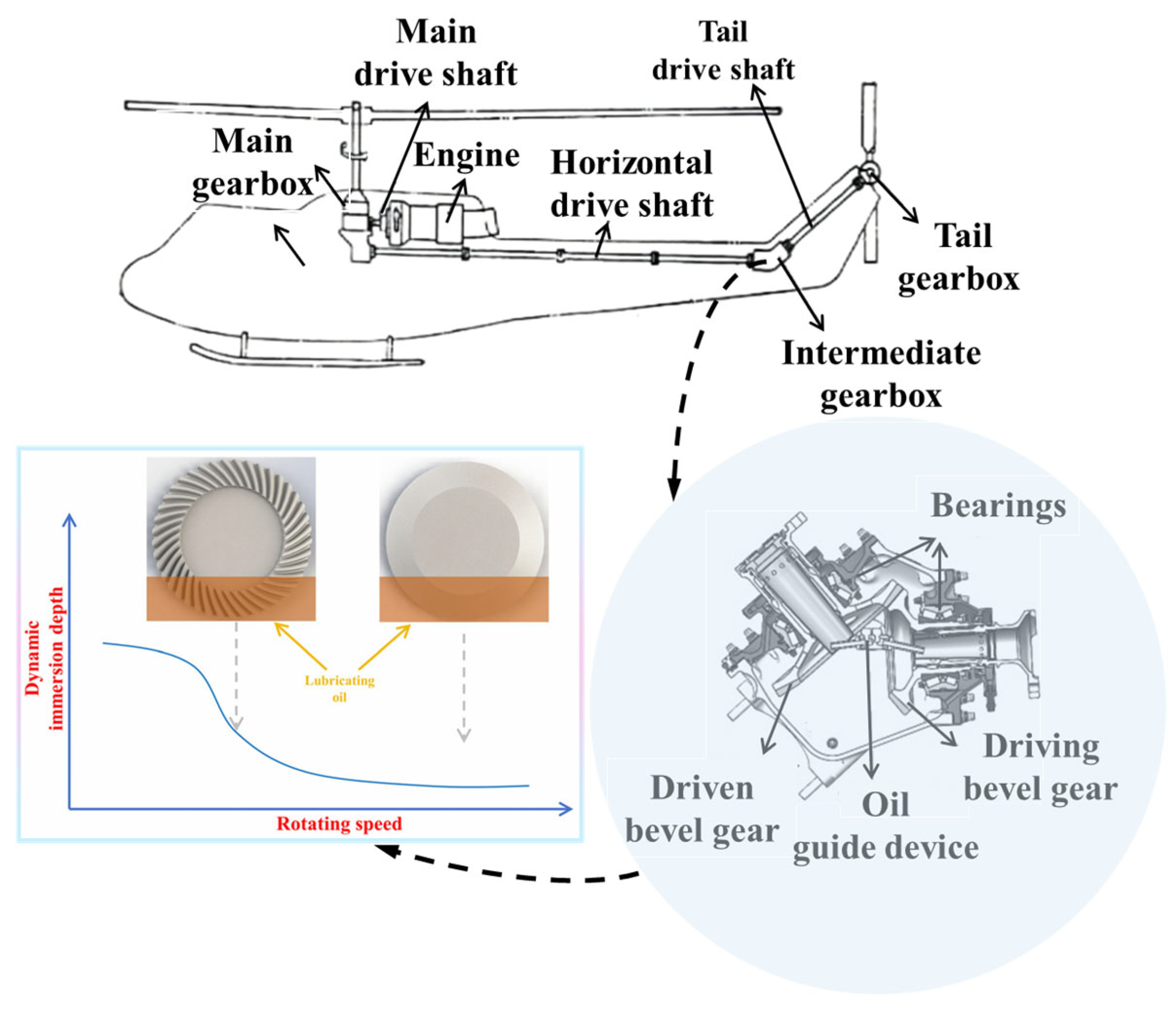 Main drive shaft

Tail drive shaft

Main gearbox

Engine

Horizontal drive shaft

Tail gearbox

Intermediate gearbox

Dynamic immersion depth

Lubricating oil

Rotating speed

Bearings

Driving bevel gear

Driven bevel gear

Oil guide device