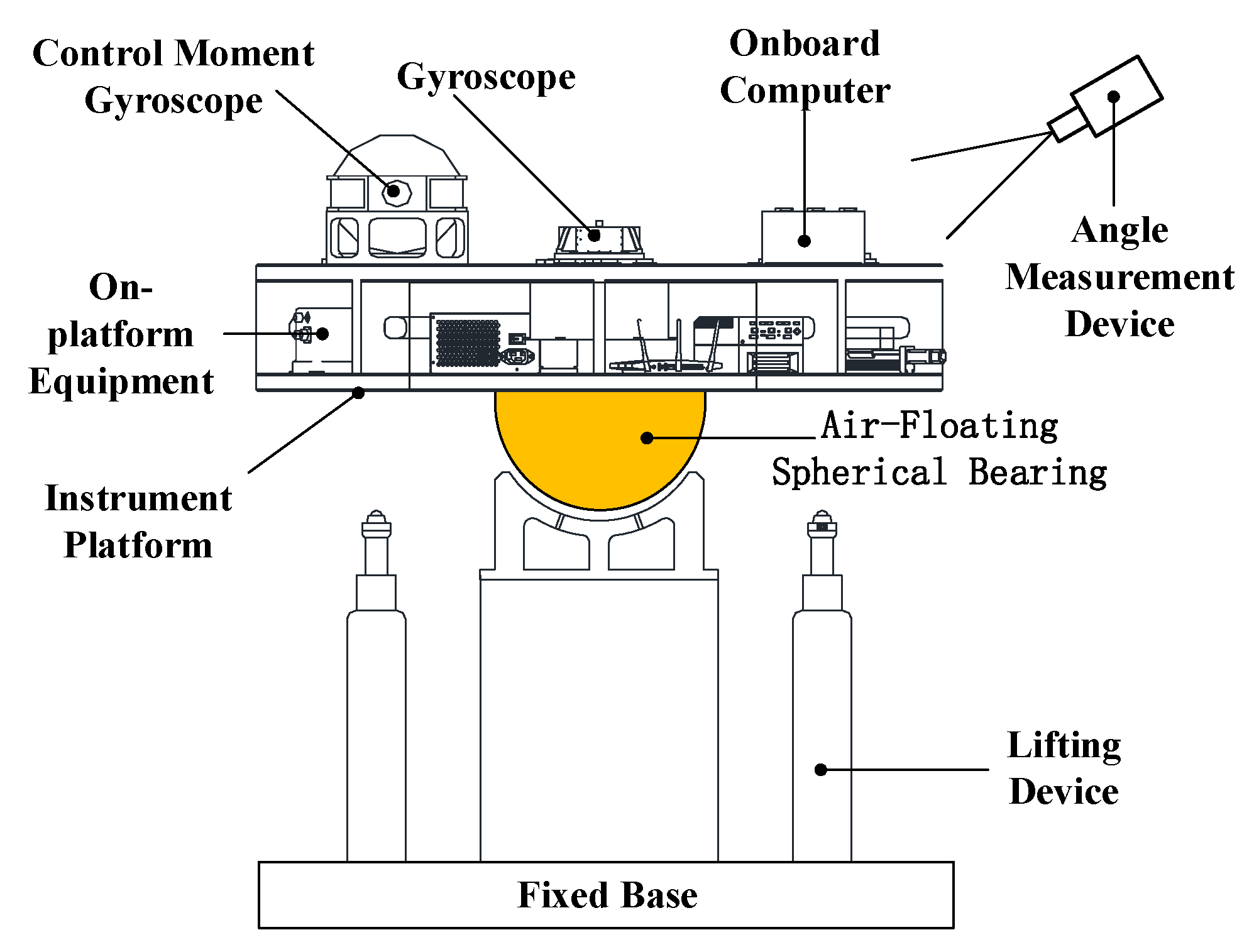 Control Moment Gyroscope

Gyroscope

Onboard Computer

Angle Measurement Device

On-platform Equipment

Air-Floating Spherical Bearing

Instrument Platform

Lifting Device

Fixed Base