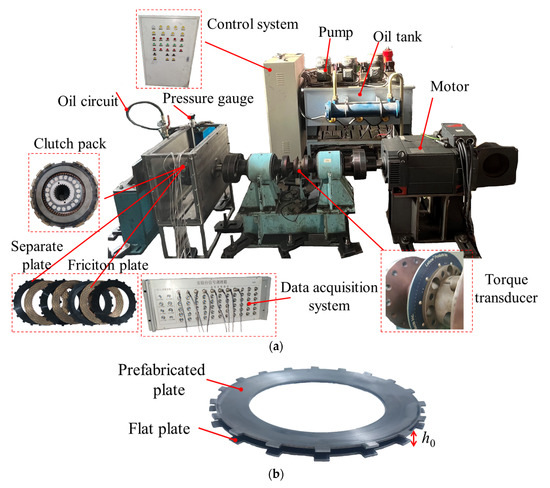 Control system

Pump

Oil tank

Motor

Oil circuit

Pressure gauge

Clutch pack

Separate plate

Friciton plate

Data acquisition system

Torque transducer

(a)

Prefabricated plate

Flat plate

$h_0$

(b)