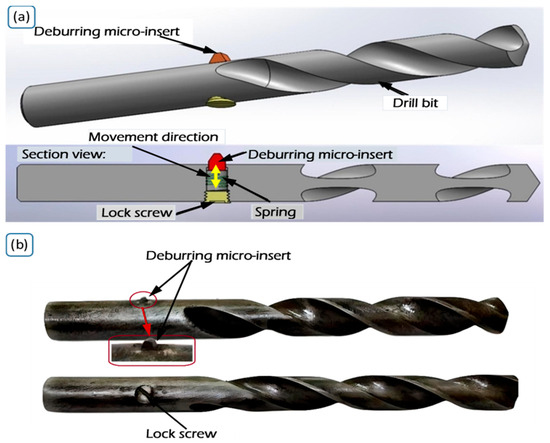 (a)

Deburring micro-insert

Drill bit

Movement direction

Section view:

Deburring micro-insert

Lock screw

Spring

(b)

Deburring micro-insert

Lock screw