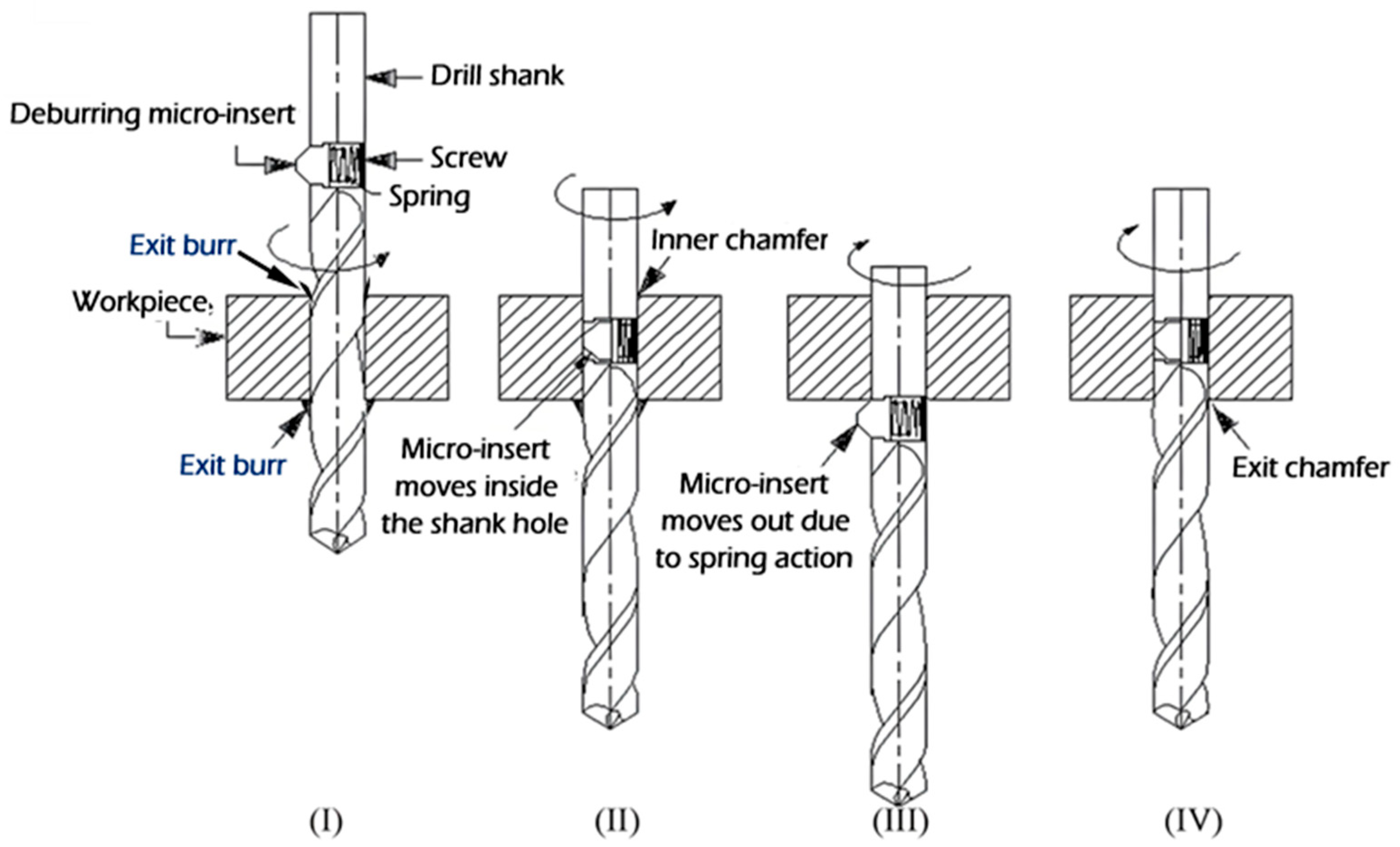 Drill shank
Deburring micro-insert
Screw
Spring
Exit burr
Workpiece
Exit burr

Inner chamfer
Micro-insert moves inside the shank hole

Micro-insert moves out due to spring action

Exit chamfer

(I)
(II)
(III)
(IV)