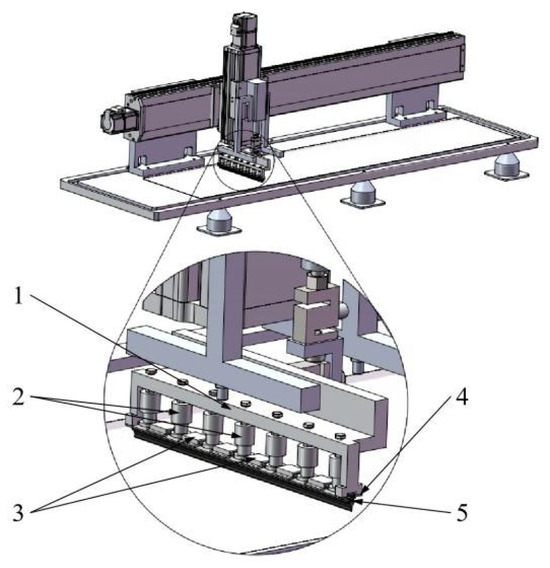 1
2
3
4
5