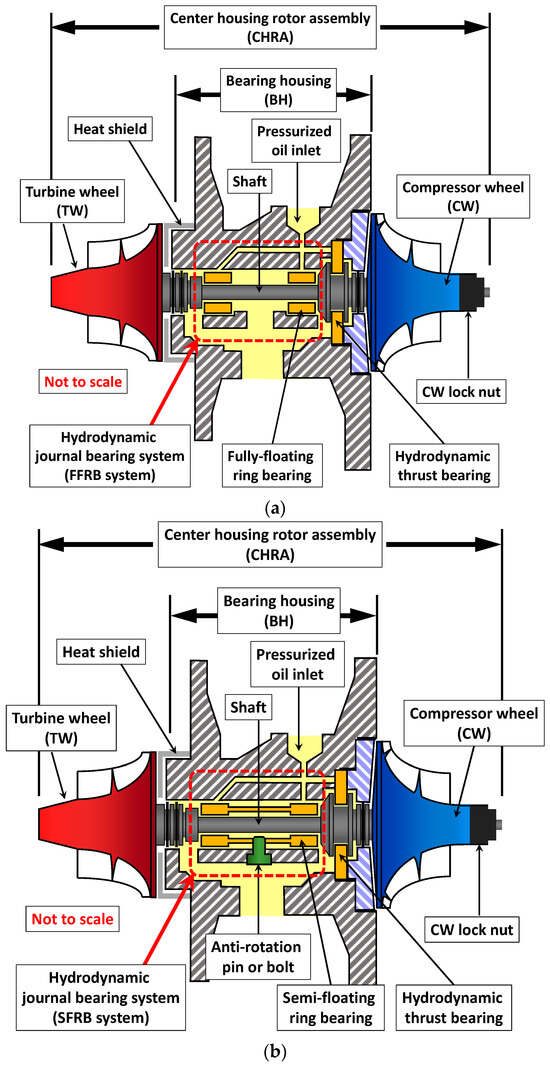 Center housing rotor assembly (CHRA)

Bearing housing (BH)

Heat shield

Pressurized oil inlet

Shaft

Turbine wheel (TW)

Compressor wheel (CW)

Not to scale

CW lock nut

Hydrodynamic journal bearing system (FFRB system)

Fully-floating ring bearing

Hydrodynamic thrust bearing

(a)

Center housing rotor assembly (CHRA)

Bearing housing (BH)

Heat shield

Pressurized oil inlet

Shaft

Turbine wheel (TW)

Compressor wheel (CW)

Not to scale

CW lock nut

Anti-rotation pin or bolt

Hydrodynamic journal bearing system (SFRB system)

Semi-floating ring bearing

Hydrodynamic thrust bearing

(b)