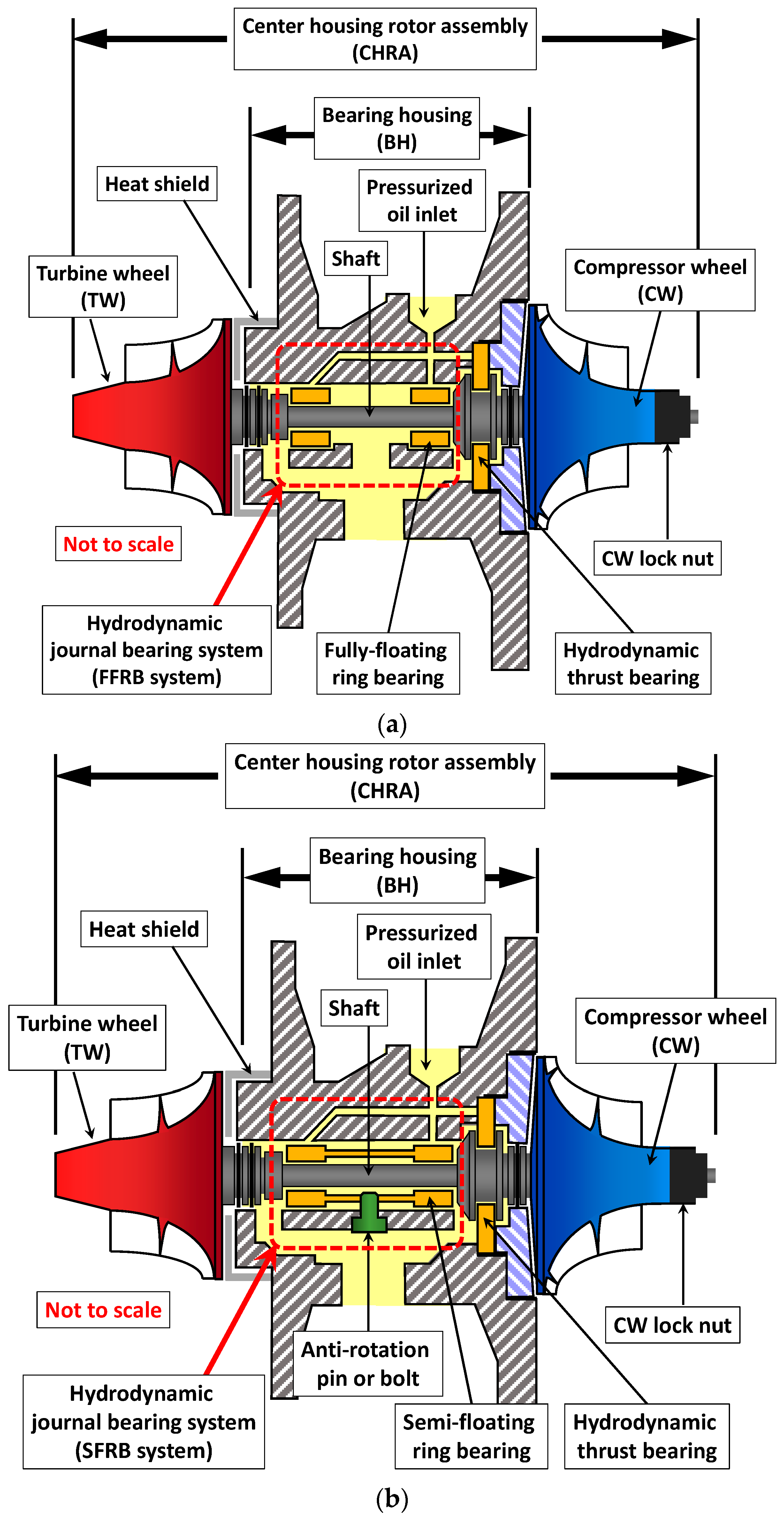 Center housing rotor assembly (CHRA)

Bearing housing (BH)

Heat shield

Pressurized oil inlet

Shaft

Turbine wheel (TW)

Compressor wheel (CW)

Not to scale

CW lock nut

Hydrodynamic journal bearing system (FFRB system)

Fully-floating ring bearing

Hydrodynamic thrust bearing

(a)

Center housing rotor assembly (CHRA)

Bearing housing (BH)

Heat shield

Pressurized oil inlet

Shaft

Turbine wheel (TW)

Compressor wheel (CW)

Not to scale

CW lock nut

Anti-rotation pin or bolt

Hydrodynamic journal bearing system (SFRB system)

Semi-floating ring bearing

Hydrodynamic thrust bearing

(b)