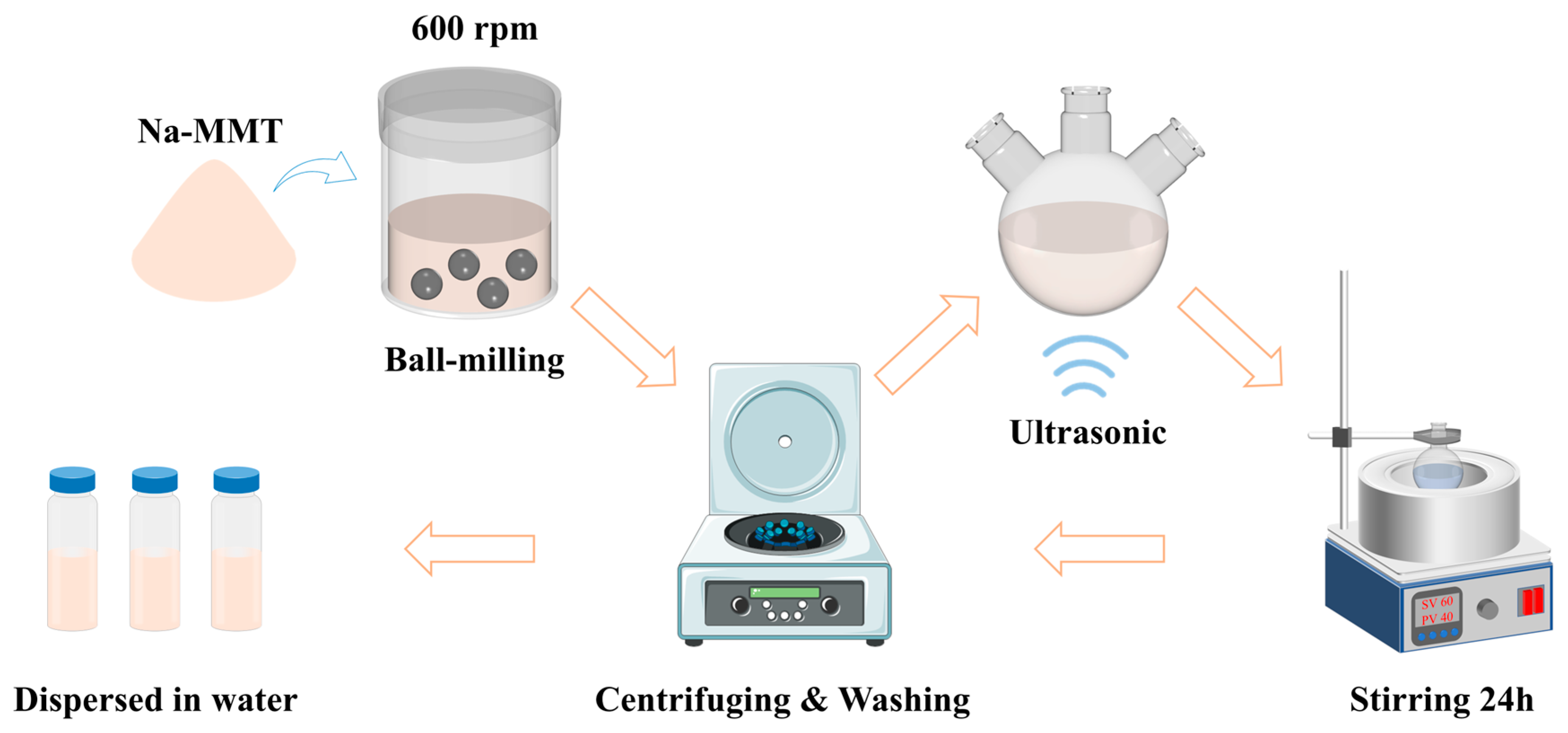 600 rpm

Na-MMT

Ball-milling

Ultrasonic

SV 60
PV 40

Dispersed in water

Centrifuging & Washing

Stirring 24h