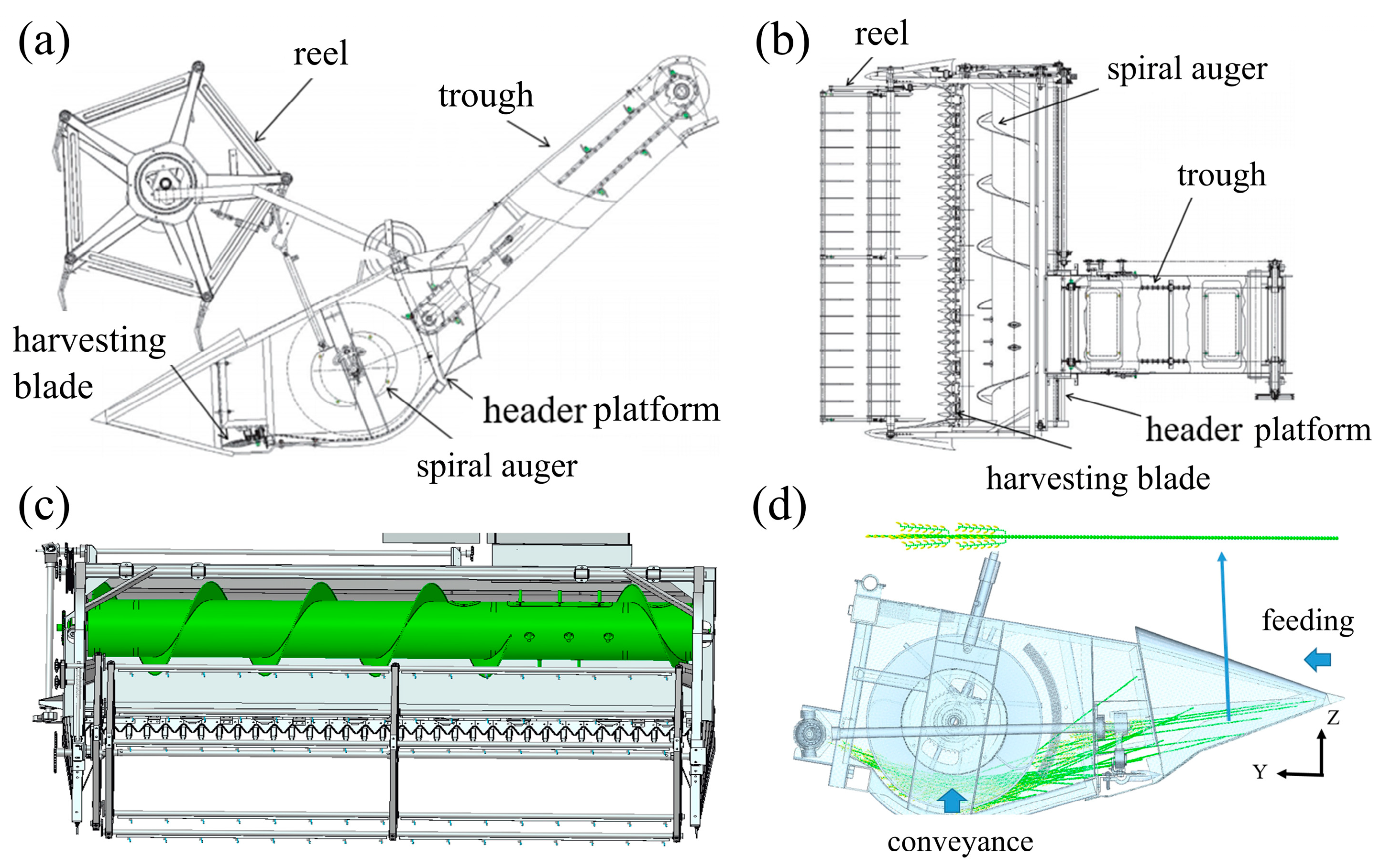 (a)
reel
trough
harvesting blade
header platform
spiral auger

(b)
reel
spiral auger
trough
header platform
harvesting blade

(c)

(d)
feeding
Z
Y
conveyance