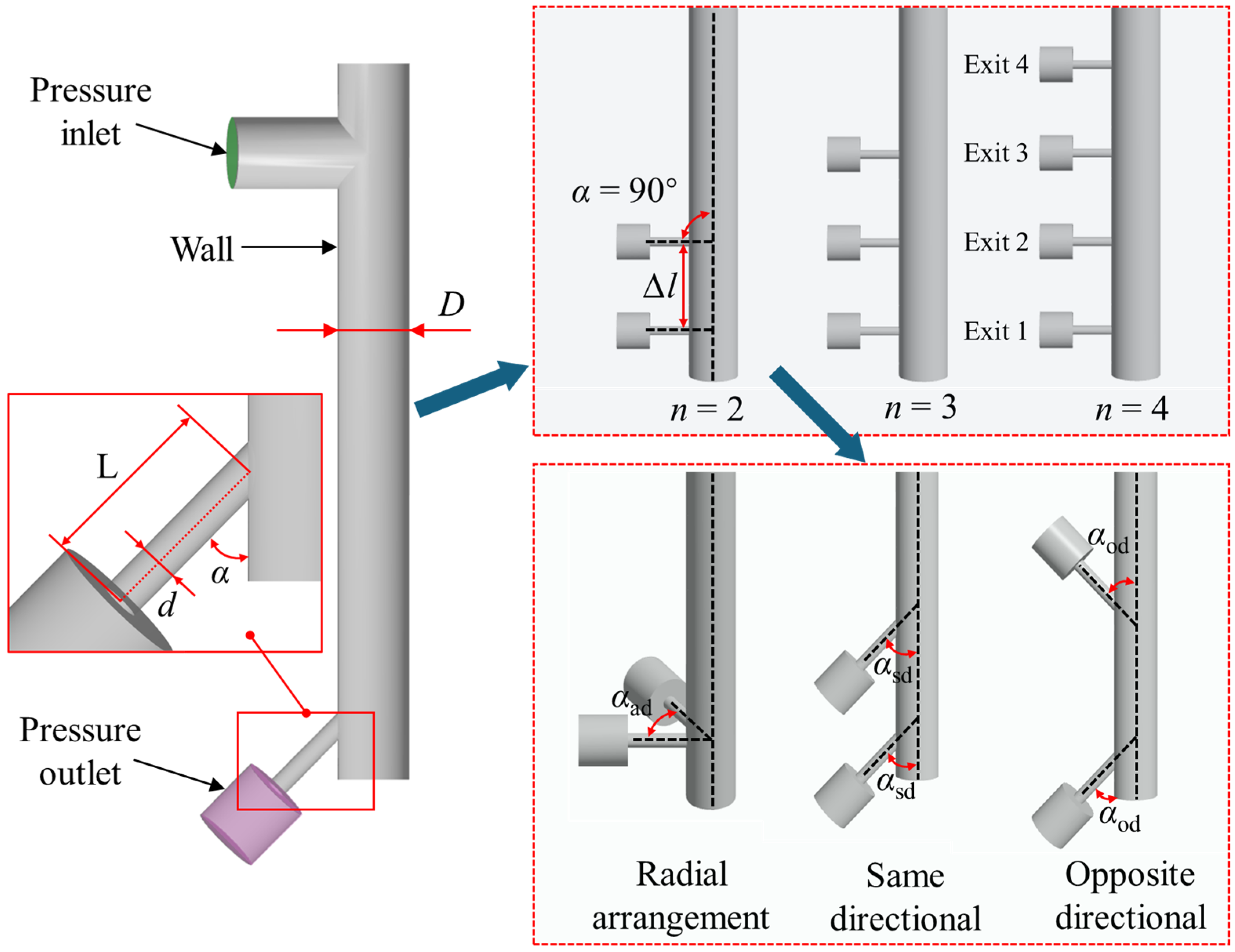 Pressure inlet

Wall

$D$

L

$d$

$\alpha$

Pressure outlet

$\alpha = 90°$

$\Delta l$

Exit 4

Exit 3

Exit 2

Exit 1

$n = 2$

$n = 3$

$n = 4$

$\alpha_{ad}$

$\alpha_{sd}$

$\alpha_{sd}$

$\alpha_{od}$

$\alpha_{od}$

Radial arrangement

Same directional

Opposite directional