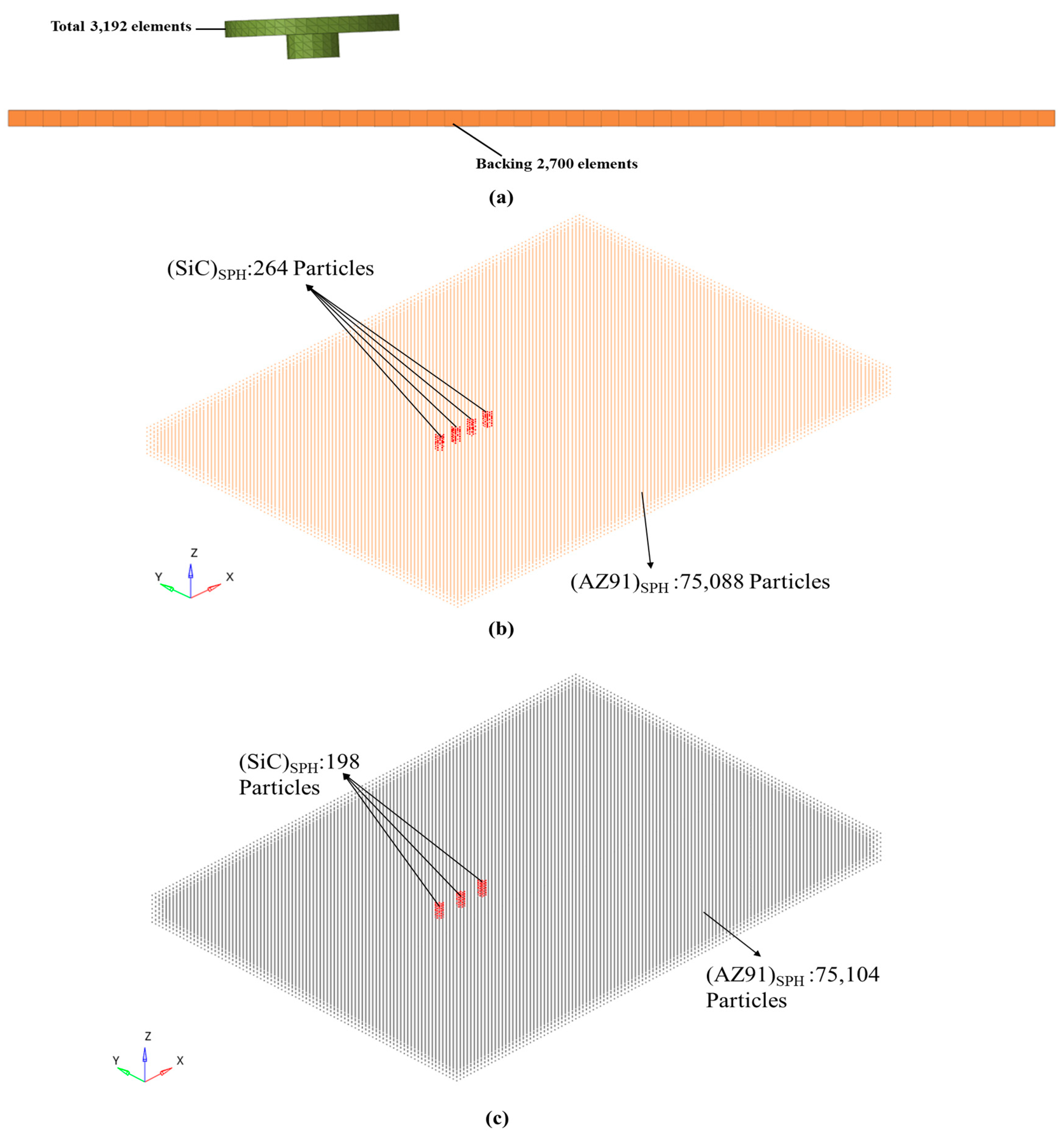 Total 3,192 elements

Backing 2,700 elements

(a)

$(SiC)_{SPH}$:264 Particles

Z
Y
X

$(AZ91)_{SPH}$ :75,088 Particles

(b)

$(SiC)_{SPH}$:198 Particles

$(AZ91)_{SPH}$ :75,104 Particles

Z
Y
X

(c)