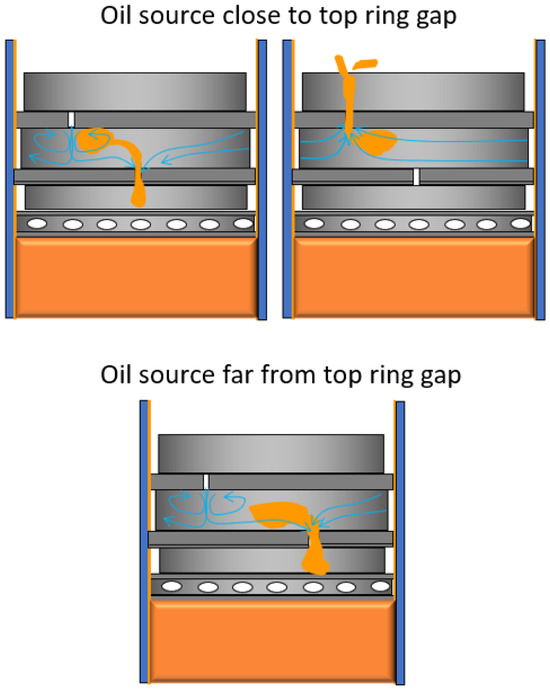 Oil source close to top ring gap

Oil source far from top ring gap