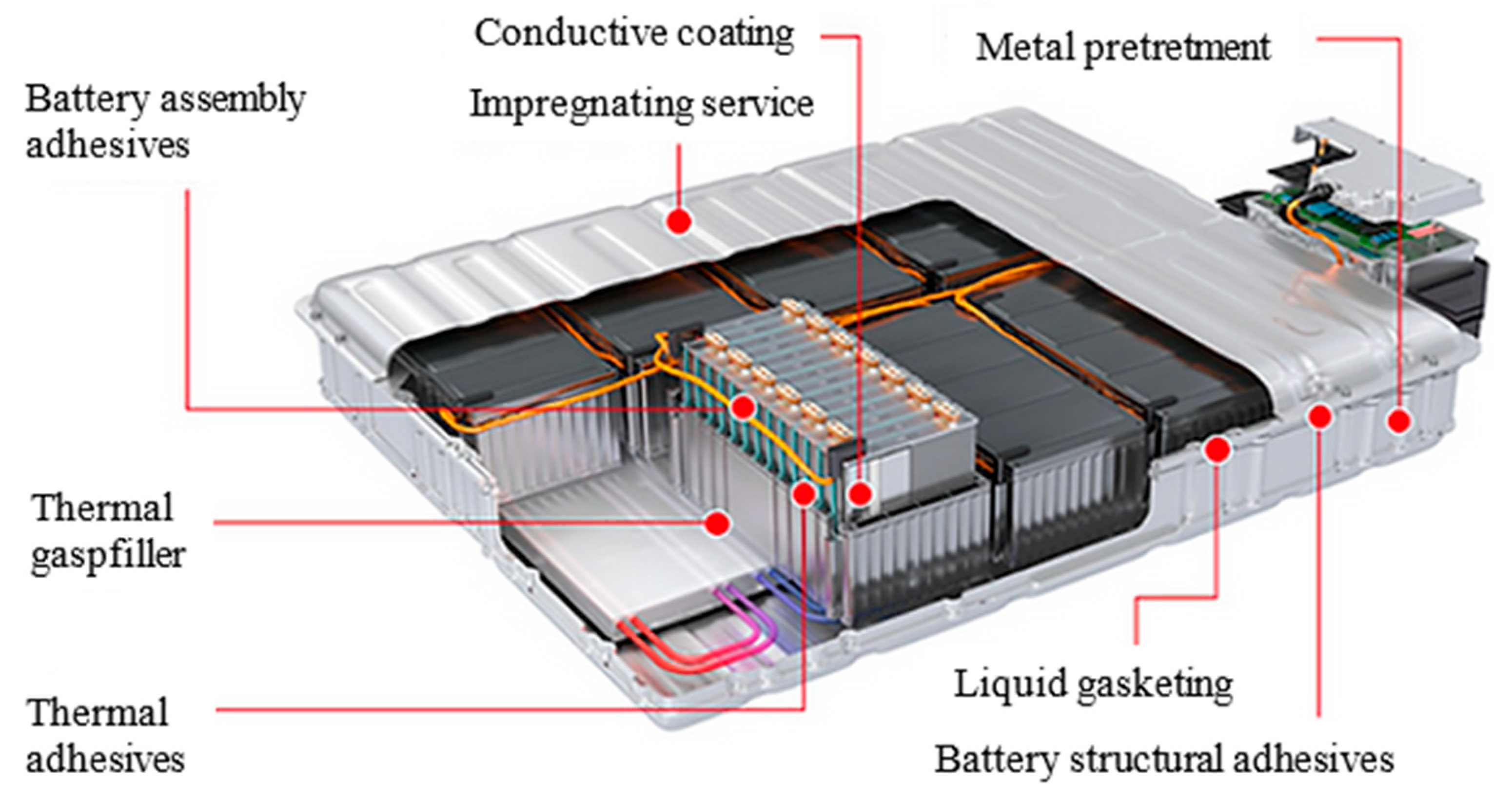 Conductive coating

Metal pretretment

Battery assembly adhesives

Impregnating service

Thermal gaspfiller

Thermal adhesives

Liquid gasketing

Battery structural adhesives