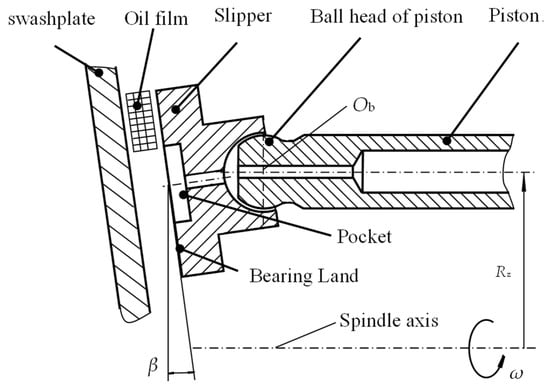 swashplate Oil film Slipper Ball head of piston Piston.

$O_b$

Pocket

Bearing Land

$R_z$

Spindle axis

$\beta$

$\omega$