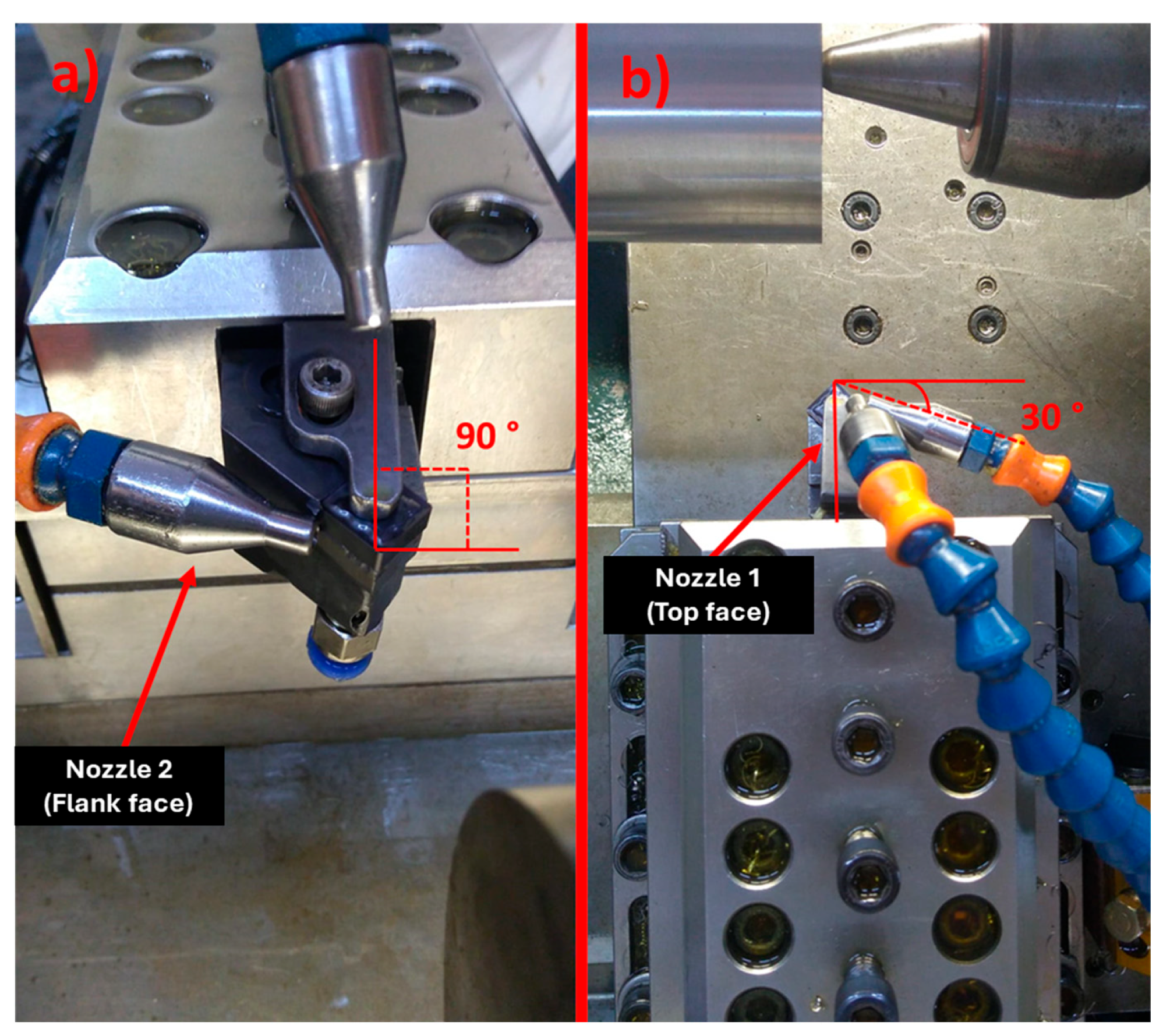 a)

90 °

Nozzle 2
(Flank face)

b)

30 °

Nozzle 1
(Top face)