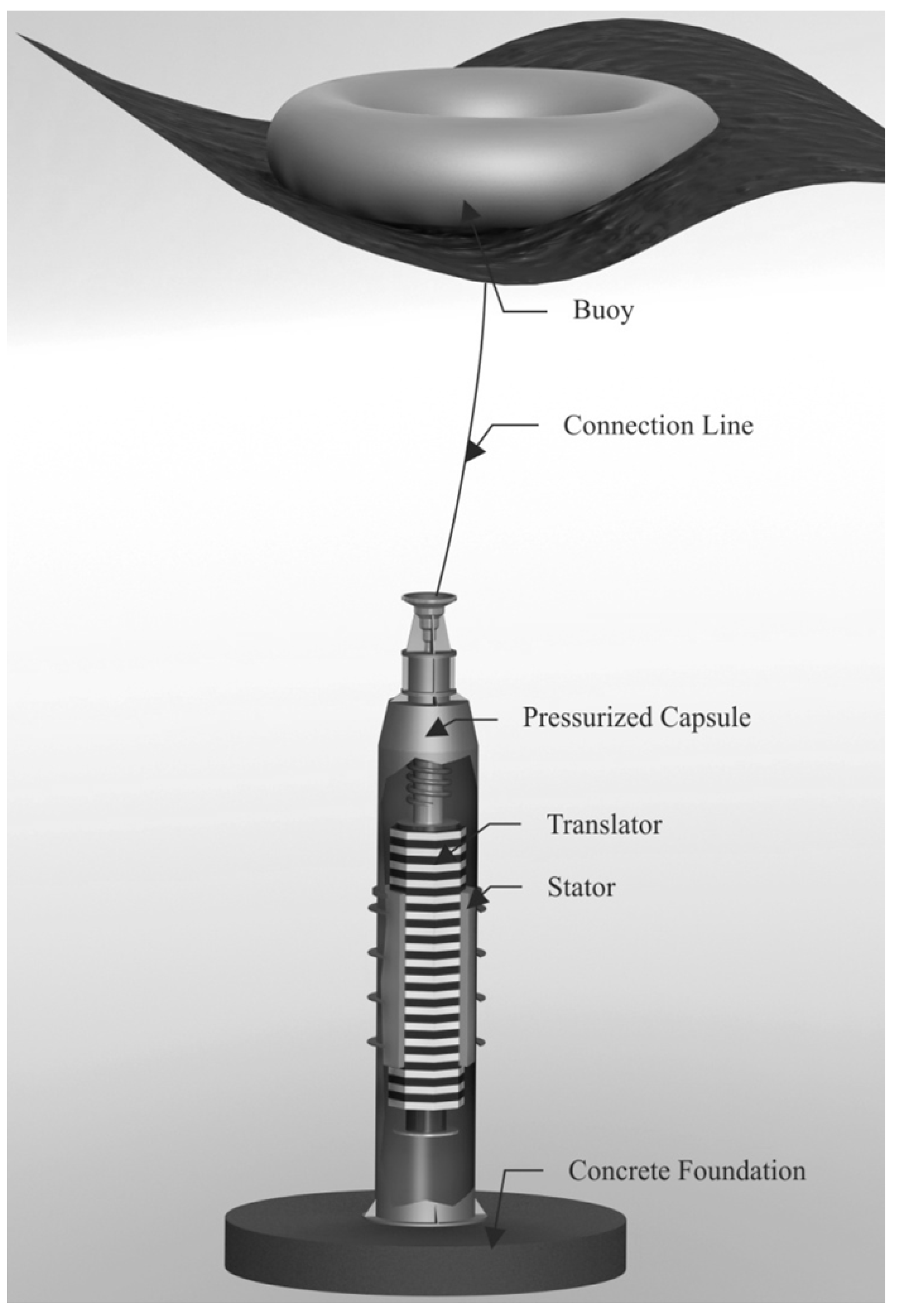 Buoy

Connection Line

Pressurized Capsule

Translator

Stator

Concrete Foundation