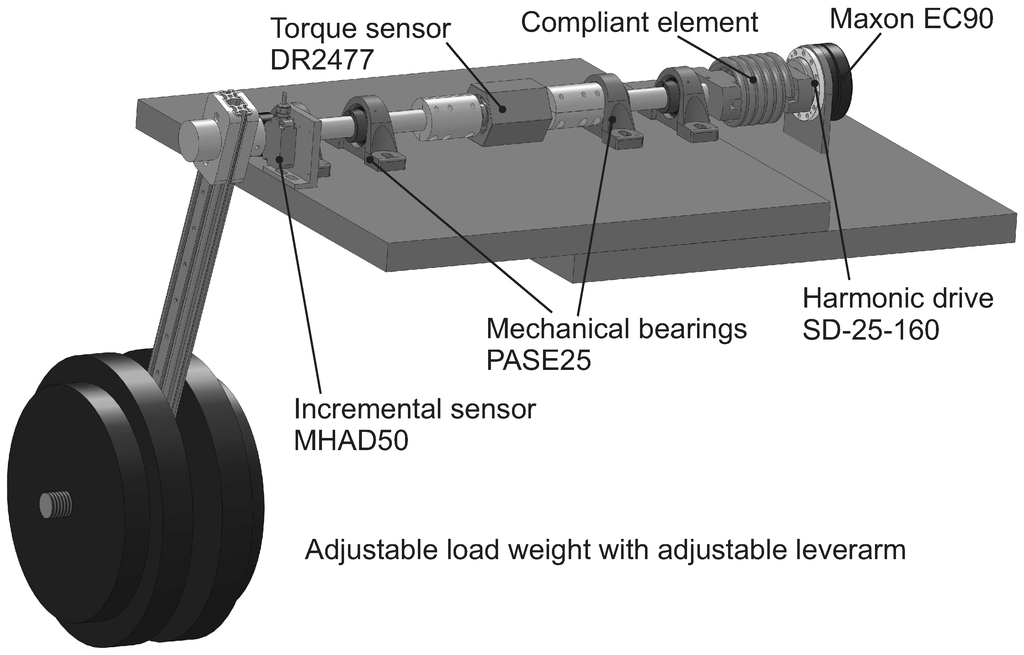 Torque sensor
DR2477

Compliant element

Maxon EC90

Harmonic drive
SD-25-160

Mechanical bearings
PASE25

Incremental sensor
MHAD50

Adjustable load weight with adjustable leverarm