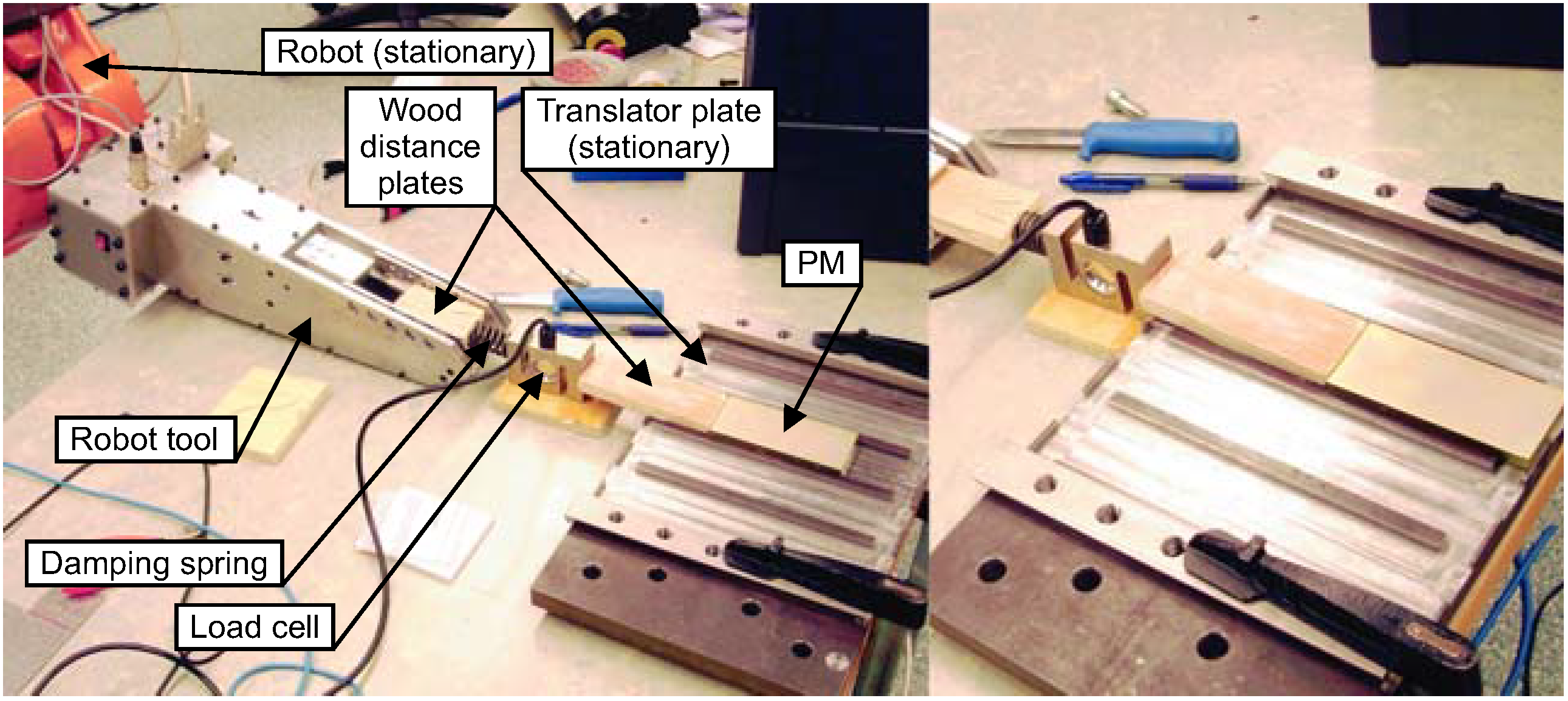 Robot (stationary)

Wood distance plates

Translator plate (stationary)

PM

Robot tool

Damping spring

Load cell